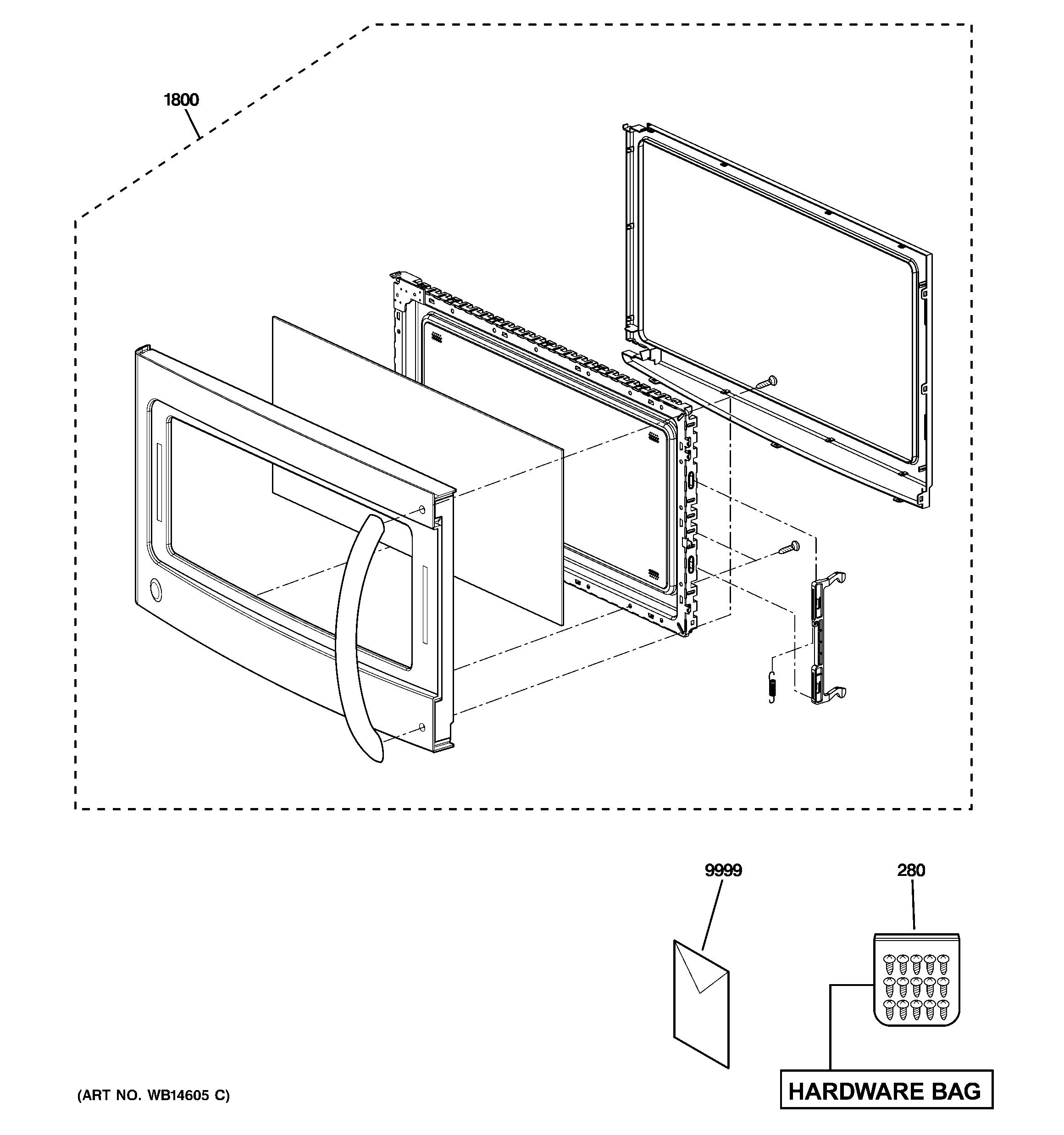 1800

9999

280

HARDWARE BAG

(ART NO. WB14605 C)