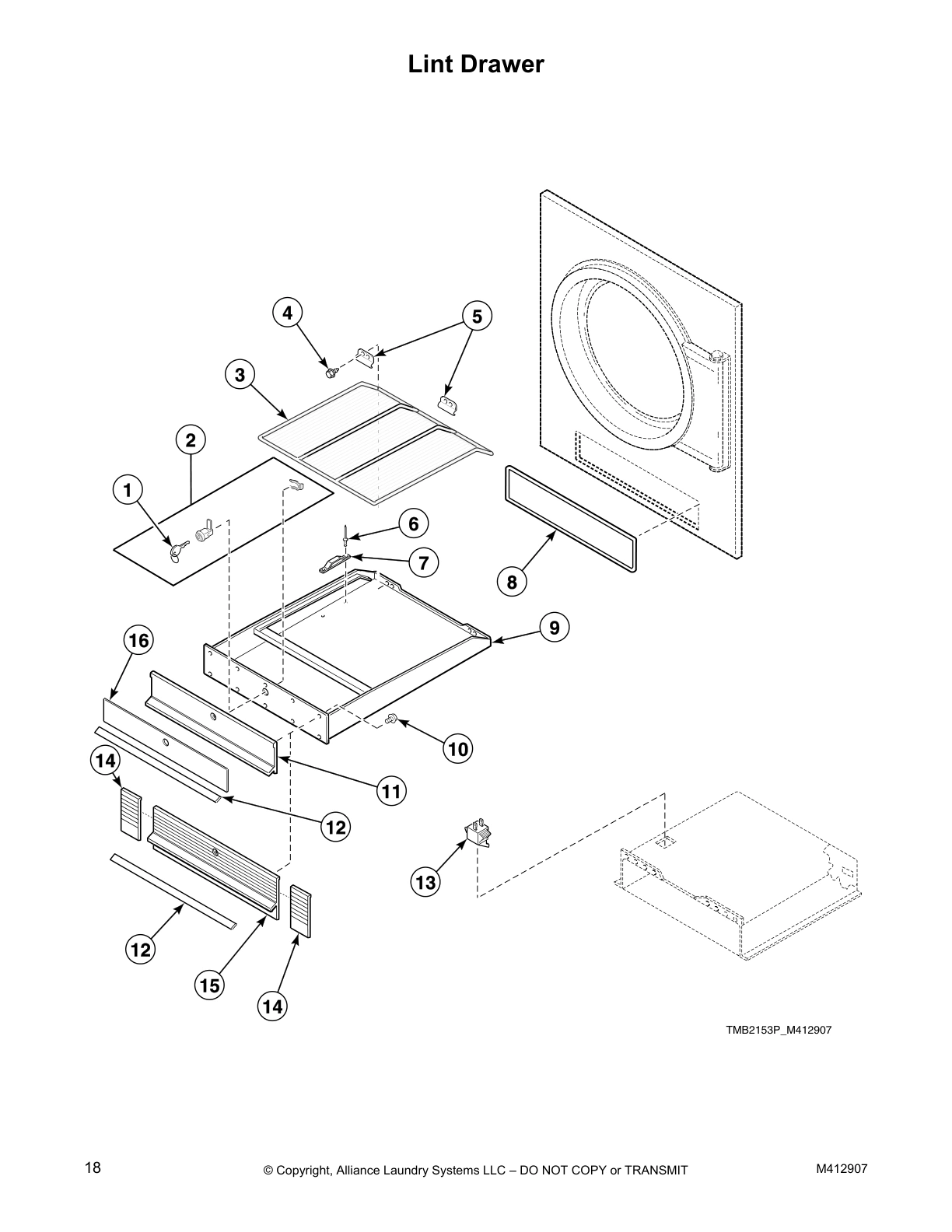 Lint Drawer

4
5
3
2
1
6
7
8
9
16
10
14
11
12
13
12
15
14

TMB2153P_M412907

18 © Copyright, Alliance Laundry Systems LLC – DO NOT COPY or TRANSMIT M412907