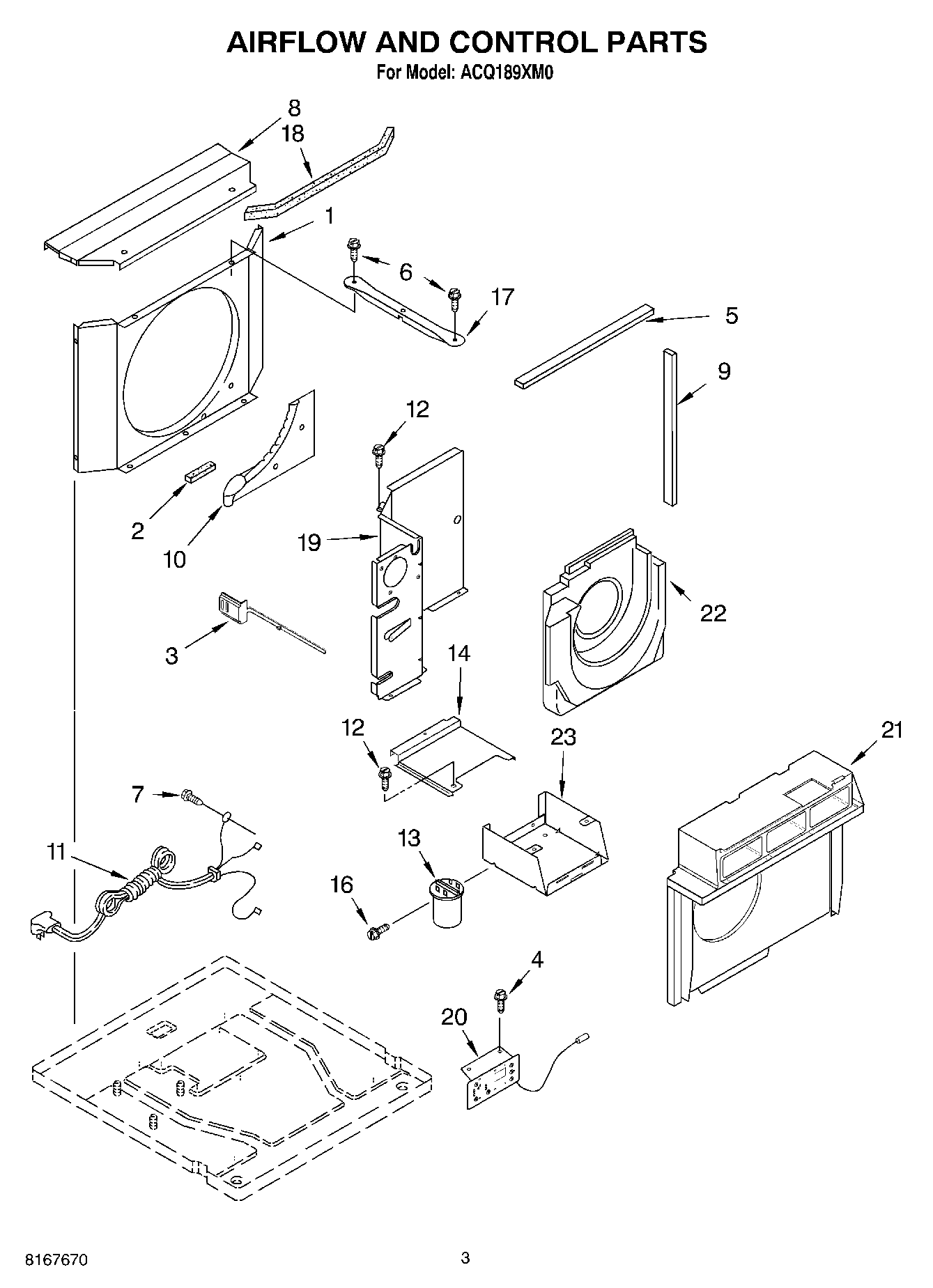 AIRFLOW AND CONTROL PARTS
For Model: ACQ189XM0

8
18
1
6
17
5
9
12
2
10
19
22
3
14
12
23
21
7
11
13
16
4
20

8167670
3