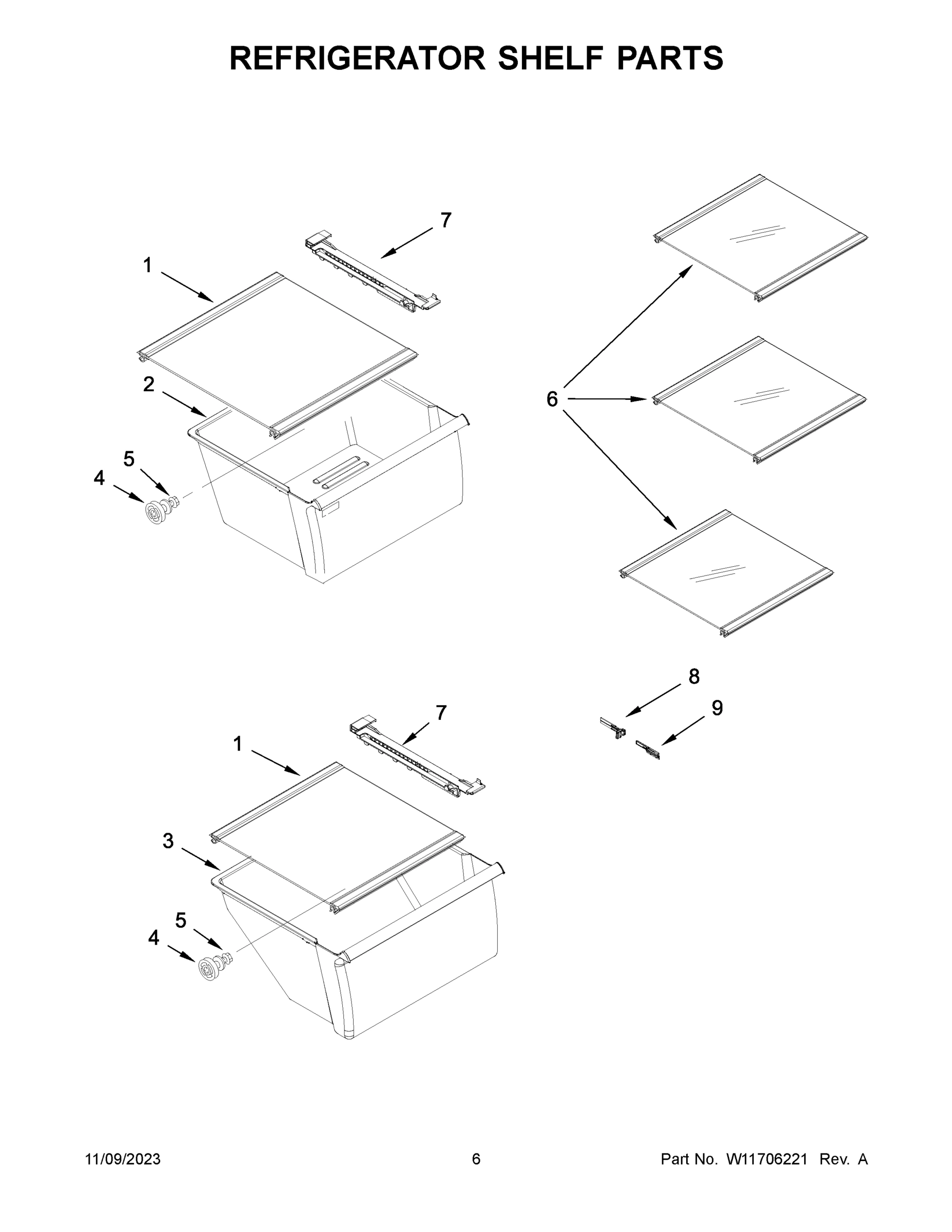 REFRIGERATOR SHELF PARTS

7
1
2
5
4
6
8
9
7
1
3
5
4

11/09/2023 6 Part No. W11706221 Rev. A