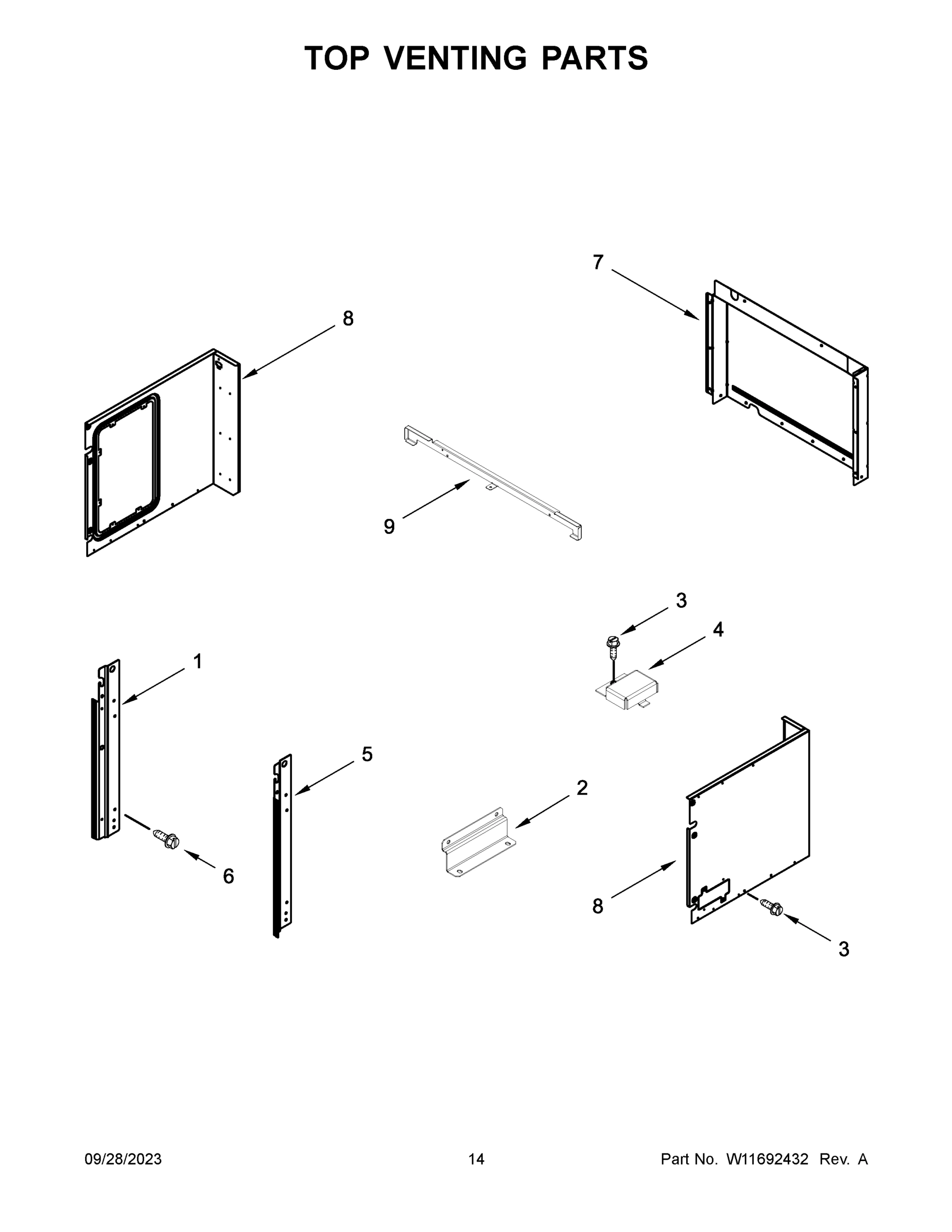 TOP VENTING PARTS

7

8

9

3

4

1

5

2

6

8

3

09/28/2023

14

Part No. W11692432 Rev. A