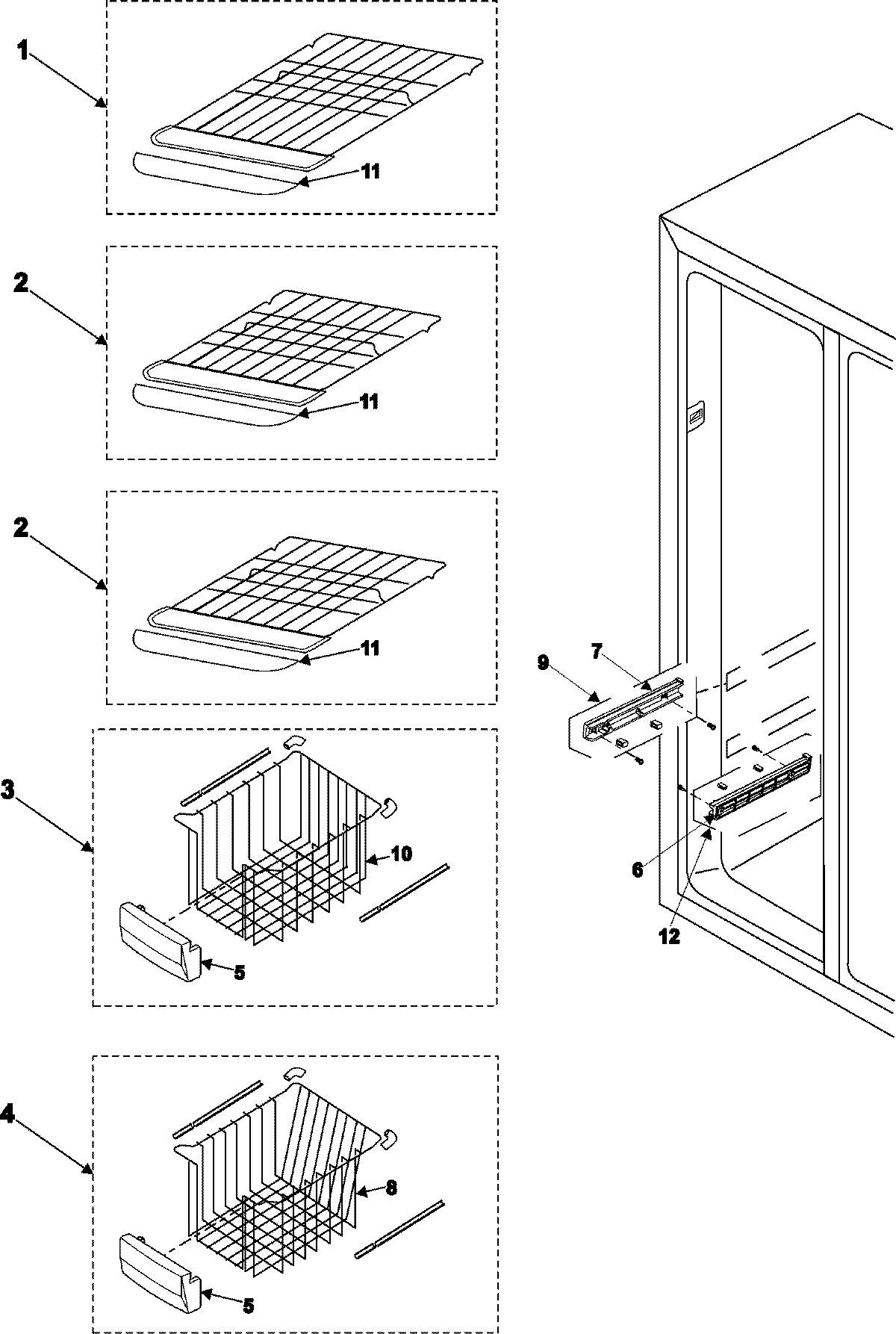 1
11
2
11
2
11
3
10
5
4
8
5
9
7
6
12