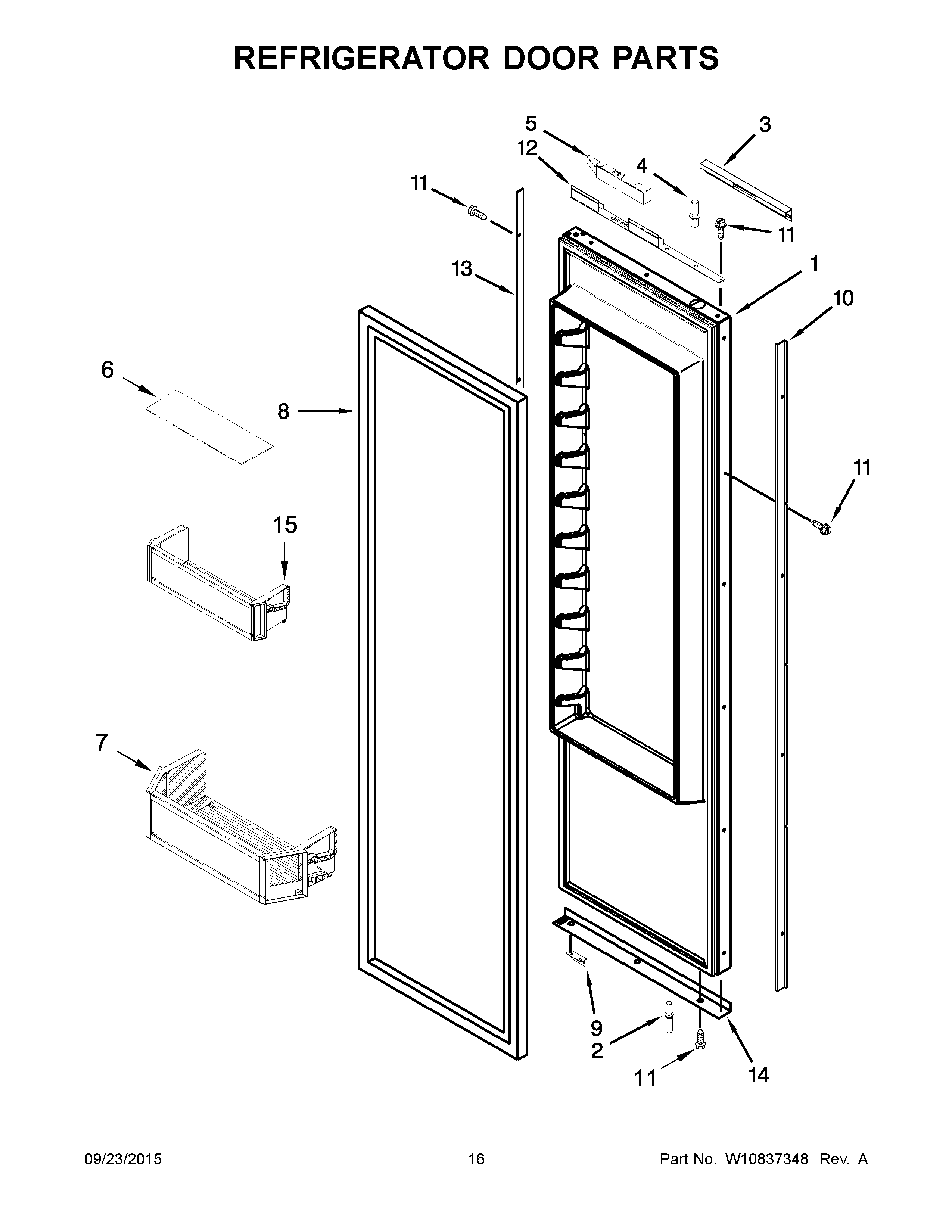 REFRIGERATOR DOOR PARTS

5
3
12
4
11
11
13
1
10
6
8
11
15
7
9
2
11
14

09/23/2015
16
Part No. W10837348 Rev. A