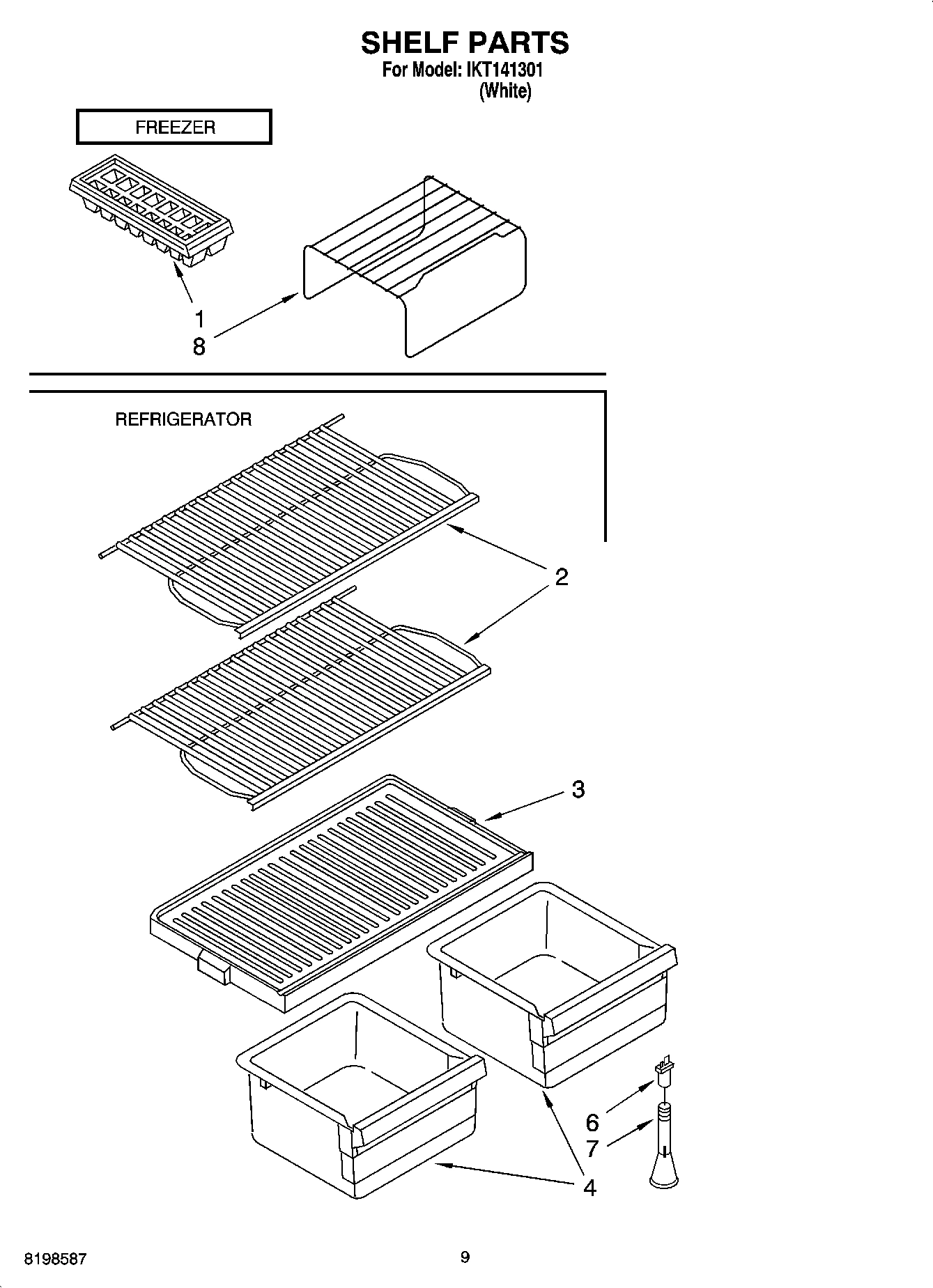 SHELF PARTS
For Model: IKT141301
(White)

FREEZER

1
8

REFRIGERATOR

2

3

6
7
4

8198587

9