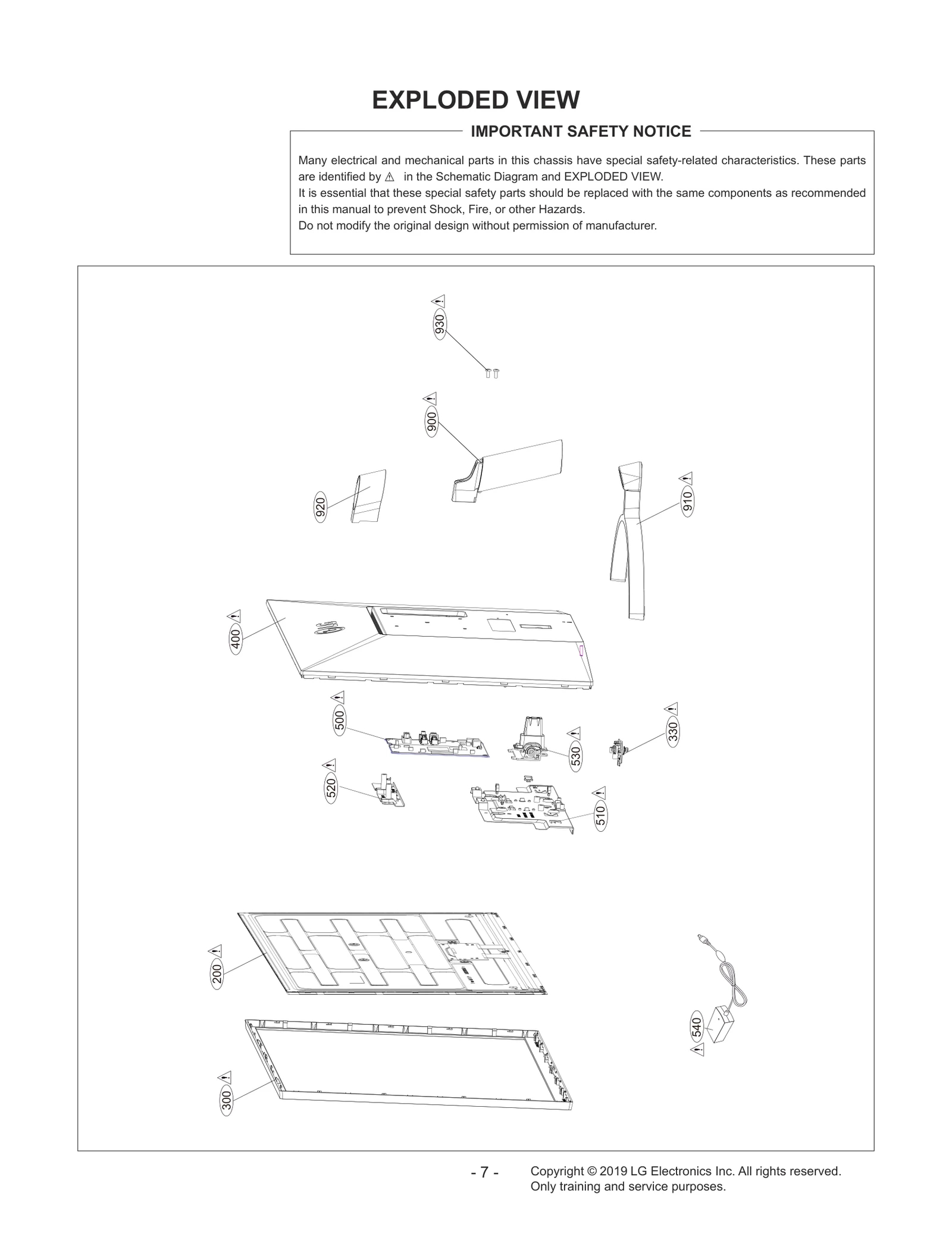 EXPLODED VIEW

IMPORTANT SAFETY NOTICE

Many electrical and mechanical parts in this chassis have special safety-related characteristics. These parts are identified by ⚠ in the Schematic Diagram and EXPLODED VIEW.
It is essential that these special safety parts should be replaced with the same components as recommended in this manual to prevent Shock, Fire, or other Hazards.
Do not modify the original design without permission of manufacturer.

930
900
920
910
400
500
530
330
520
510
200
540
300

- 7 -

Copyright © 2019 LG Electronics Inc. All rights reserved.
Only training and service purposes.