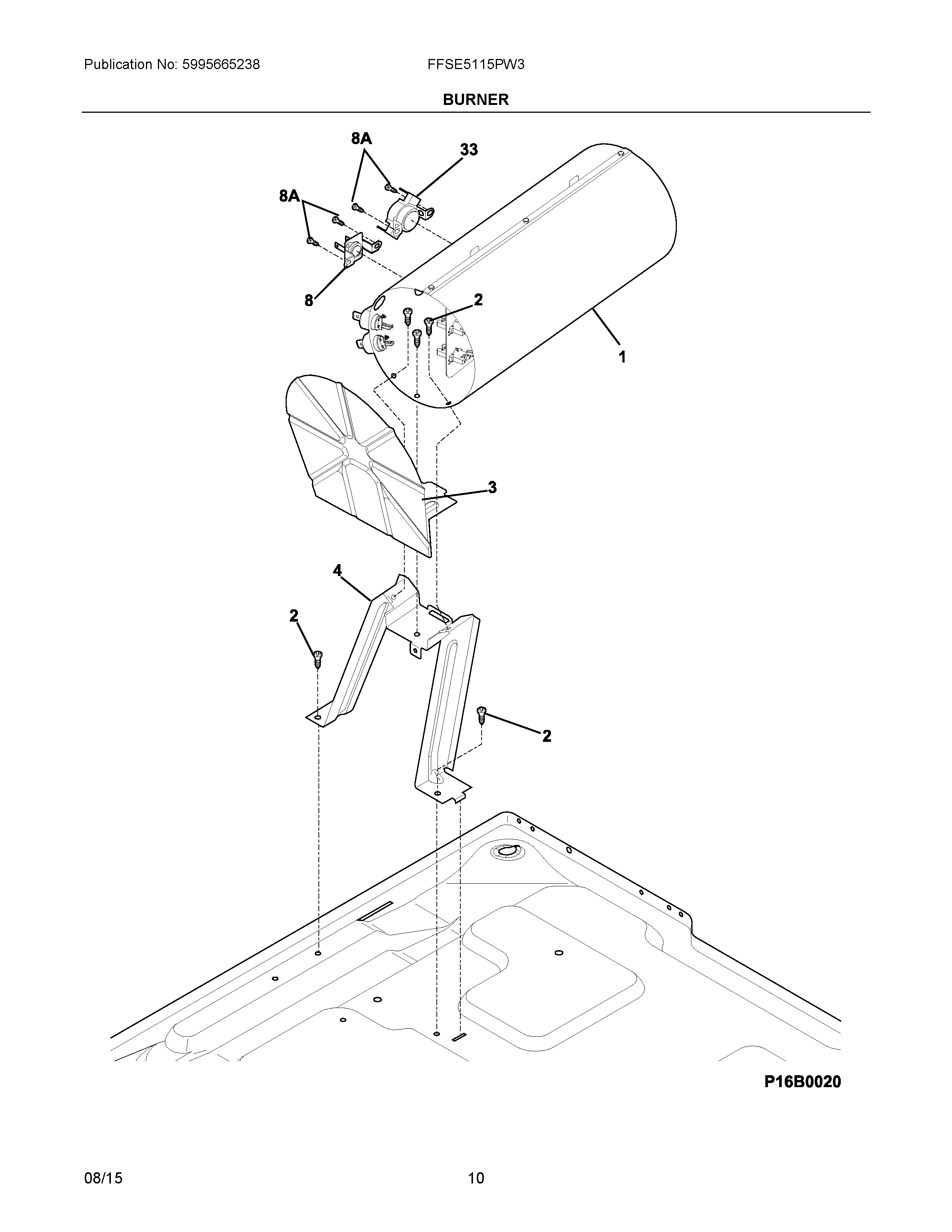 Publication No: 5995665238

FFSE5115PW3

BURNER

8A

33

8A

8

2

1

3

4

2

2

P16B0020

08/15

10