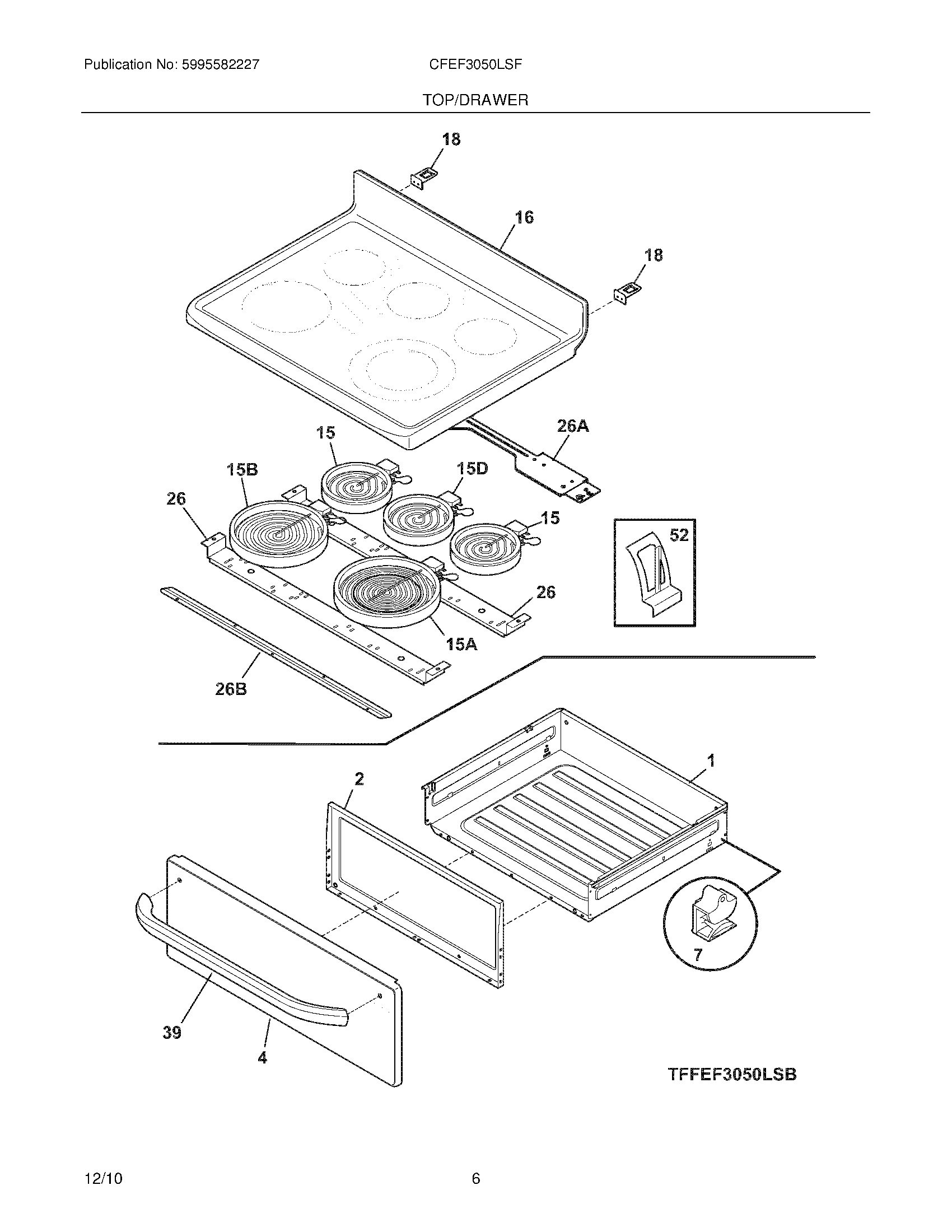 Publication No: 5995582227 CFEF3050LSF

TOP/DRAWER

18

16

18

26A

15

15B

15D

26

15

52

26

15A

26B

1

2

7

39

4

TFFEF3050LSB

12/10 6