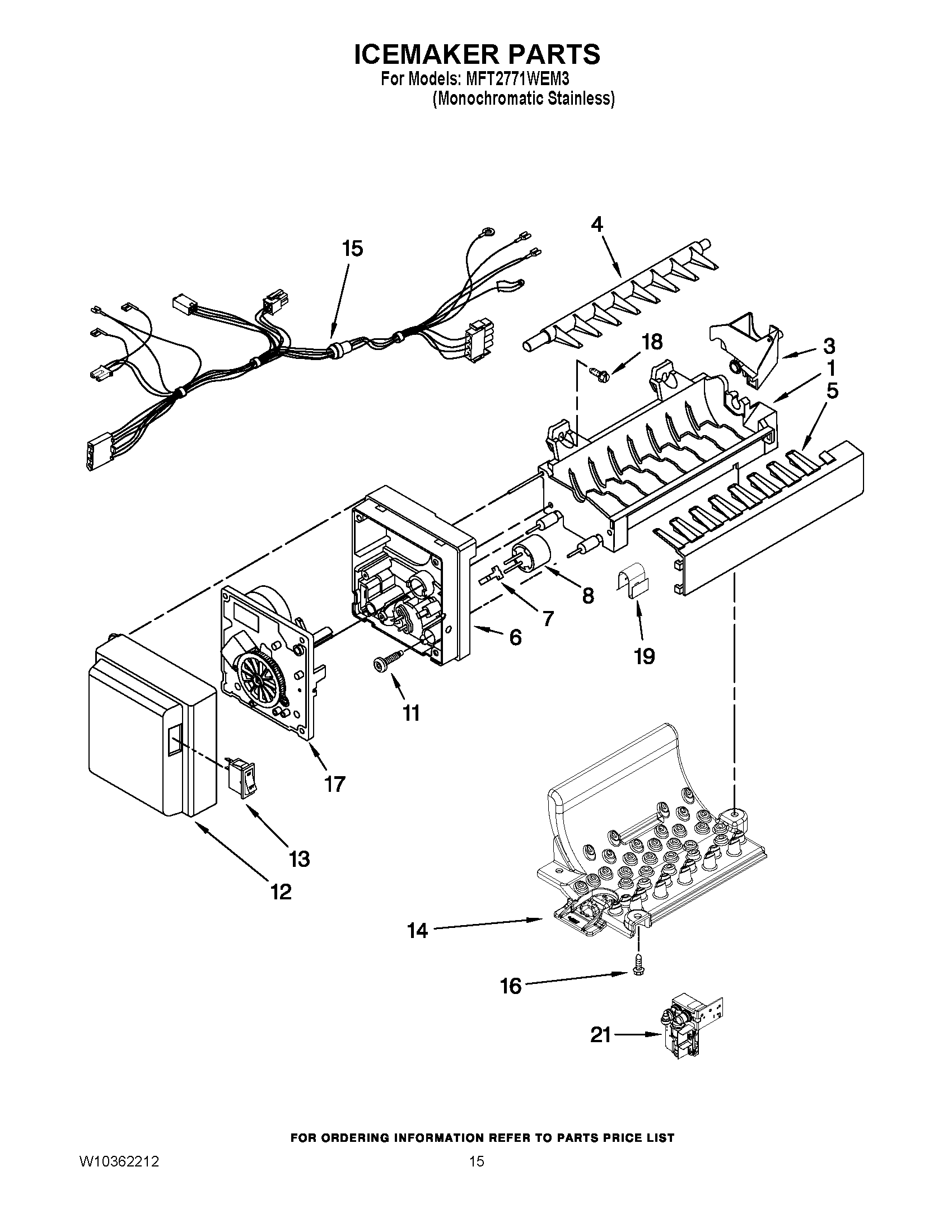 ICEMAKER PARTS
For Models: MFT2771WEM3
(Monochromatic Stainless)

15
4
18
3
1
5
8
7
6
19
11
17
13
12
14
16
21

FOR ORDERING INFORMATION REFER TO PARTS PRICE LIST

W10362212
15