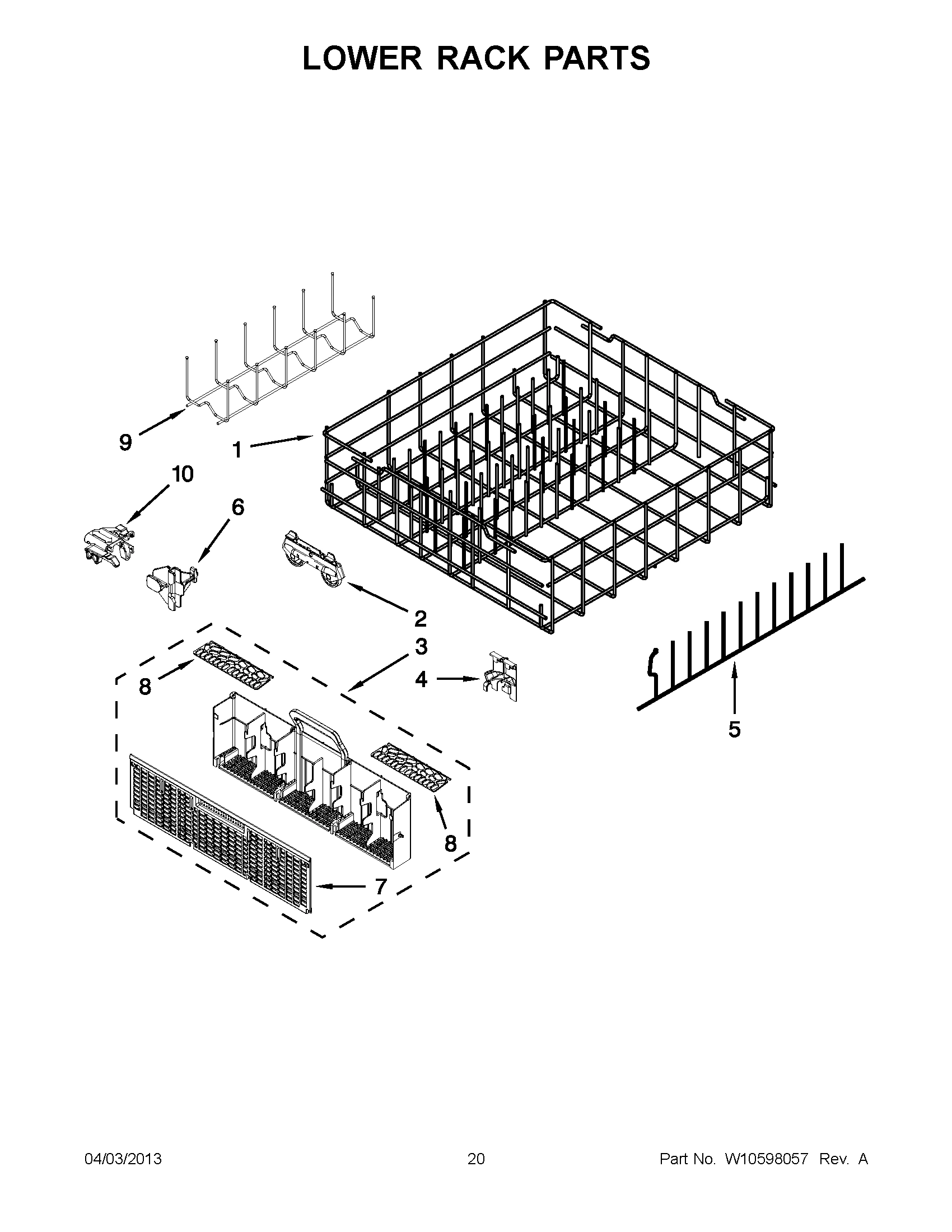 LOWER RACK PARTS

9
1
10
6
2
3
8
4
5
8
7

04/03/2013
20
Part No. W10598057 Rev. A