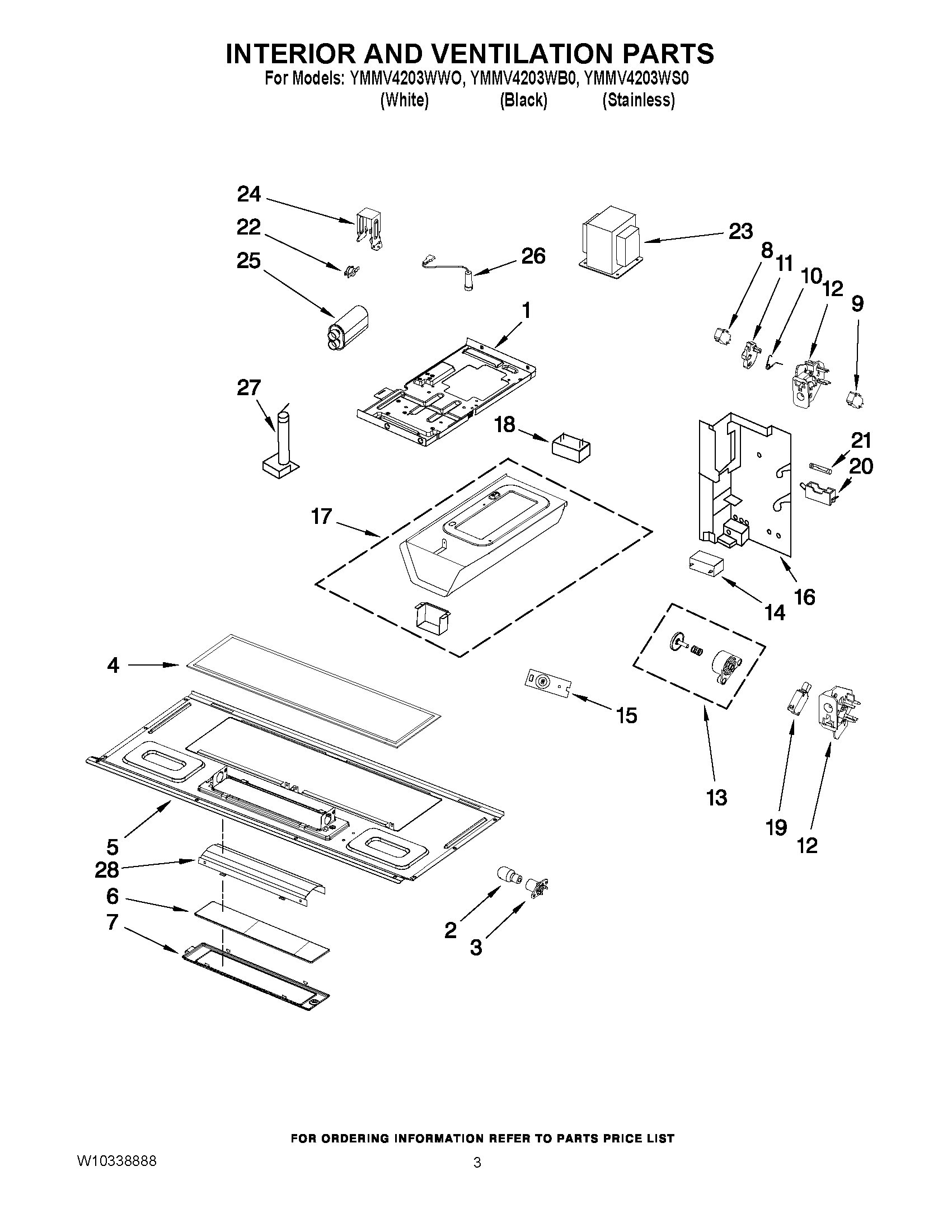 INTERIOR AND VENTILATION PARTS
For Models: YMMV4203WWO, YMMV4203WB0, YMMV4203WS0
(White) (Black) (Stainless)

24
22
25
26
23
8
11
10
12
9
1
27
18
21
20
17
16
14
4
15
13
19
12
5
28
6
7
2
3

FOR ORDERING INFORMATION REFER TO PARTS PRICE LIST

W10338888
3