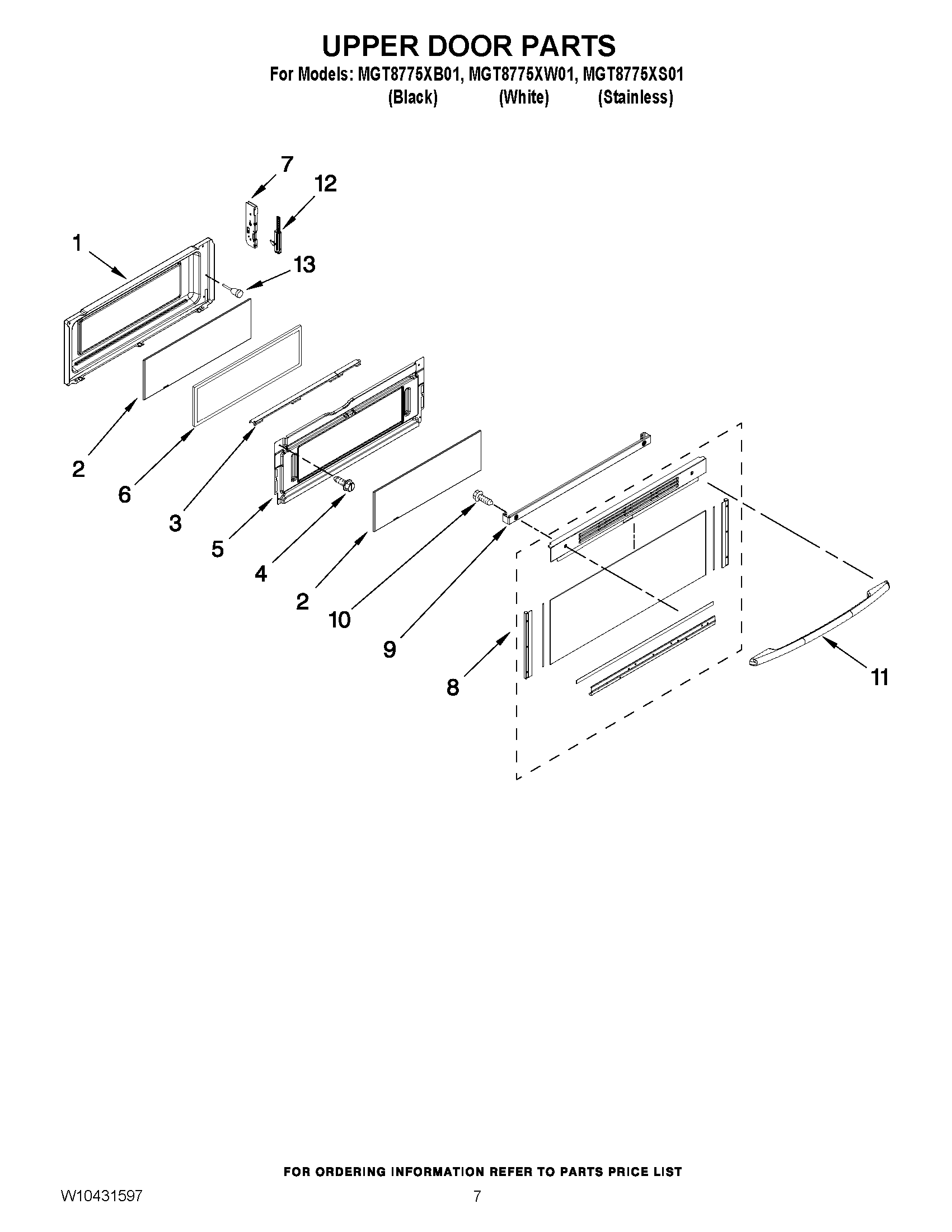 UPPER DOOR PARTS
For Models: MGT8775XB01, MGT8775XW01, MGT8775XS01
(Black) (White) (Stainless)

7
12
1
13
2
6
3
5
4
2
10
9
8
11

FOR ORDERING INFORMATION REFER TO PARTS PRICE LIST

W10431597
7