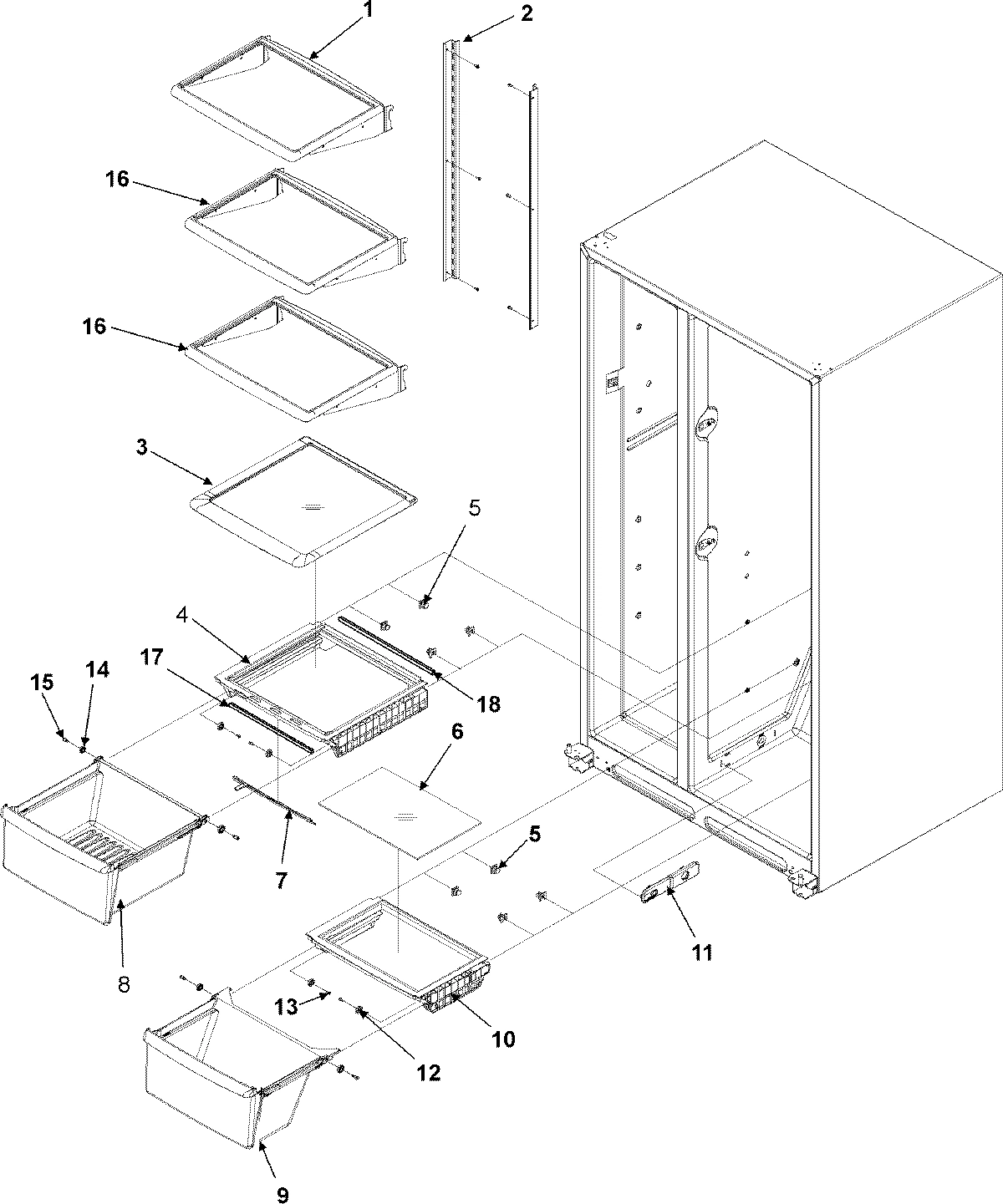 1
2
16
16
3
5
4
17
18
15
14
6
7
5
8
11
13
10
12
9