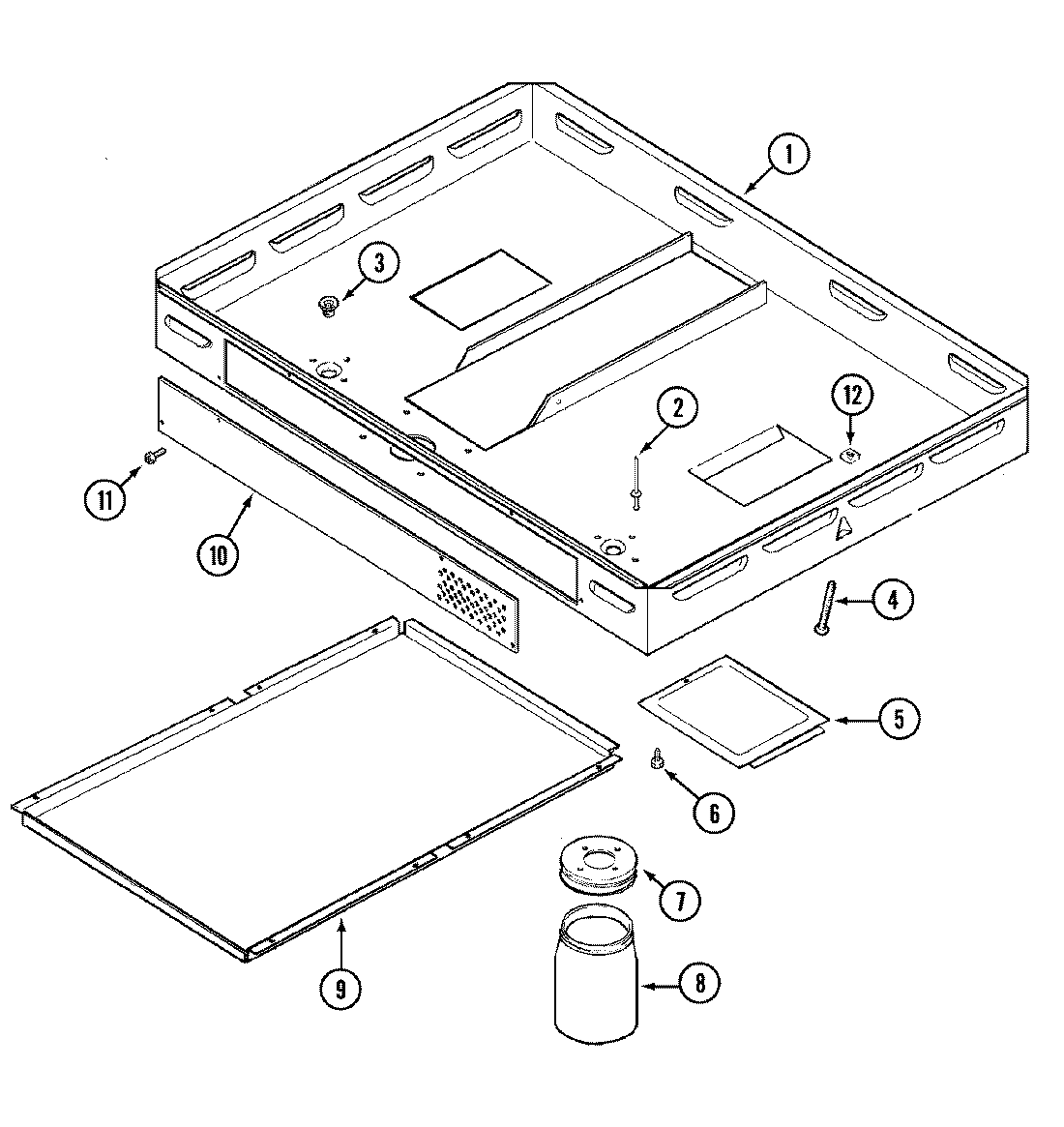 1
3
2
12
11
10
4
5
6
7
9
8