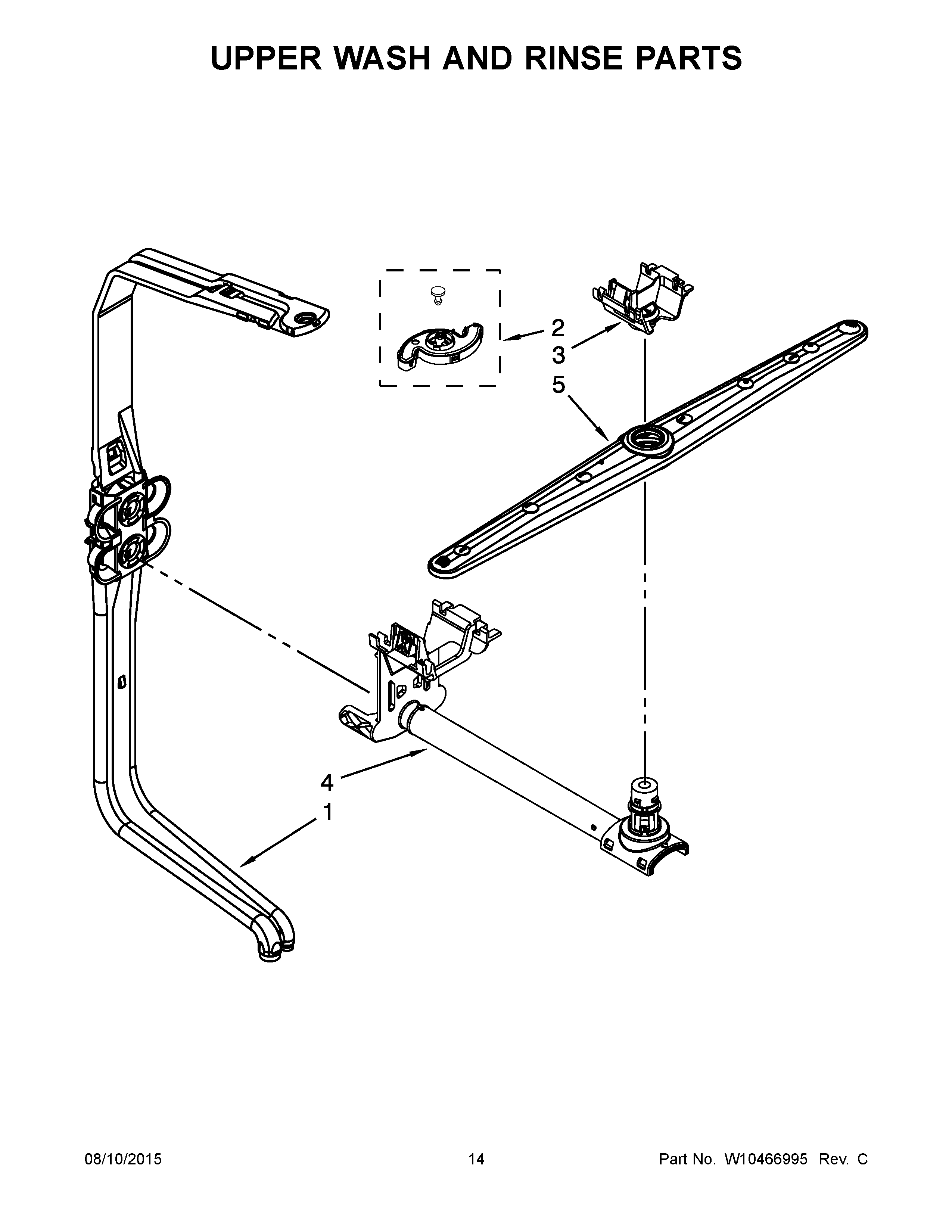 UPPER WASH AND RINSE PARTS

2
3
5

4
1

08/10/2015 14 Part No. W10466995 Rev. C