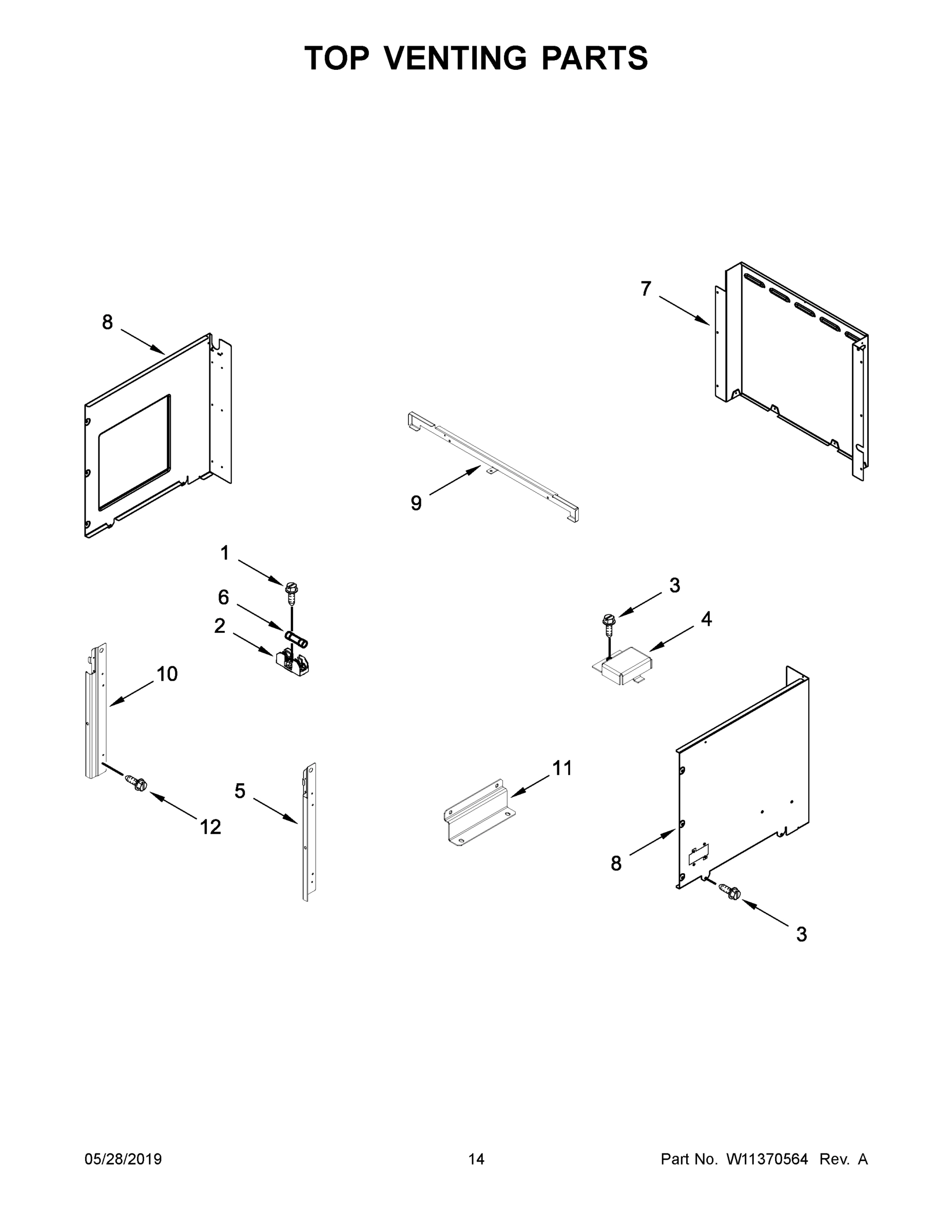 TOP VENTING PARTS

7

8

9

1

6

2

3

4

10

11

5

12

8

3

05/28/2019

14

Part No. W11370564 Rev. A