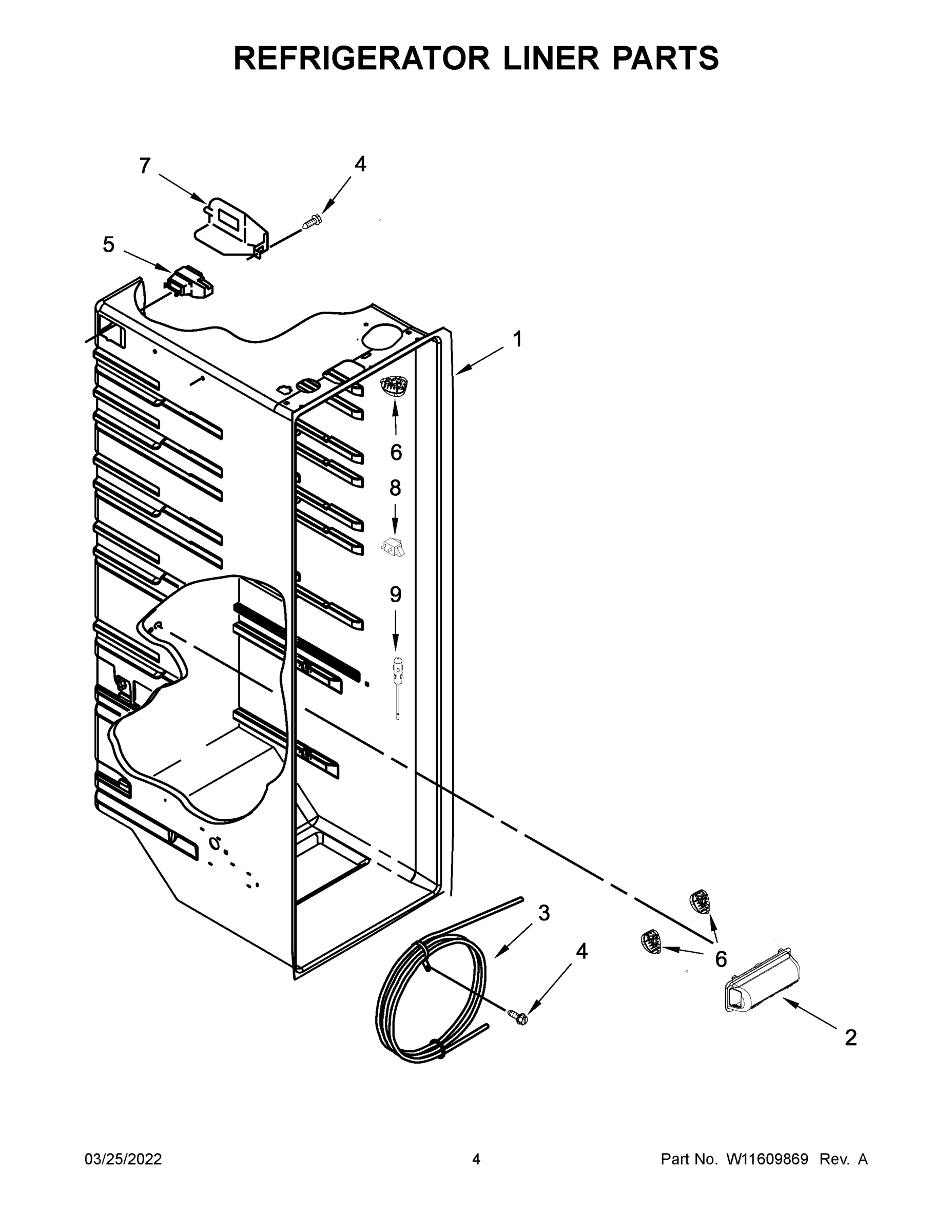 REFRIGERATOR LINER PARTS

7
4
5
1
6
8
9
3
4
6
2

03/25/2022
4
Part No. W11609869 Rev. A