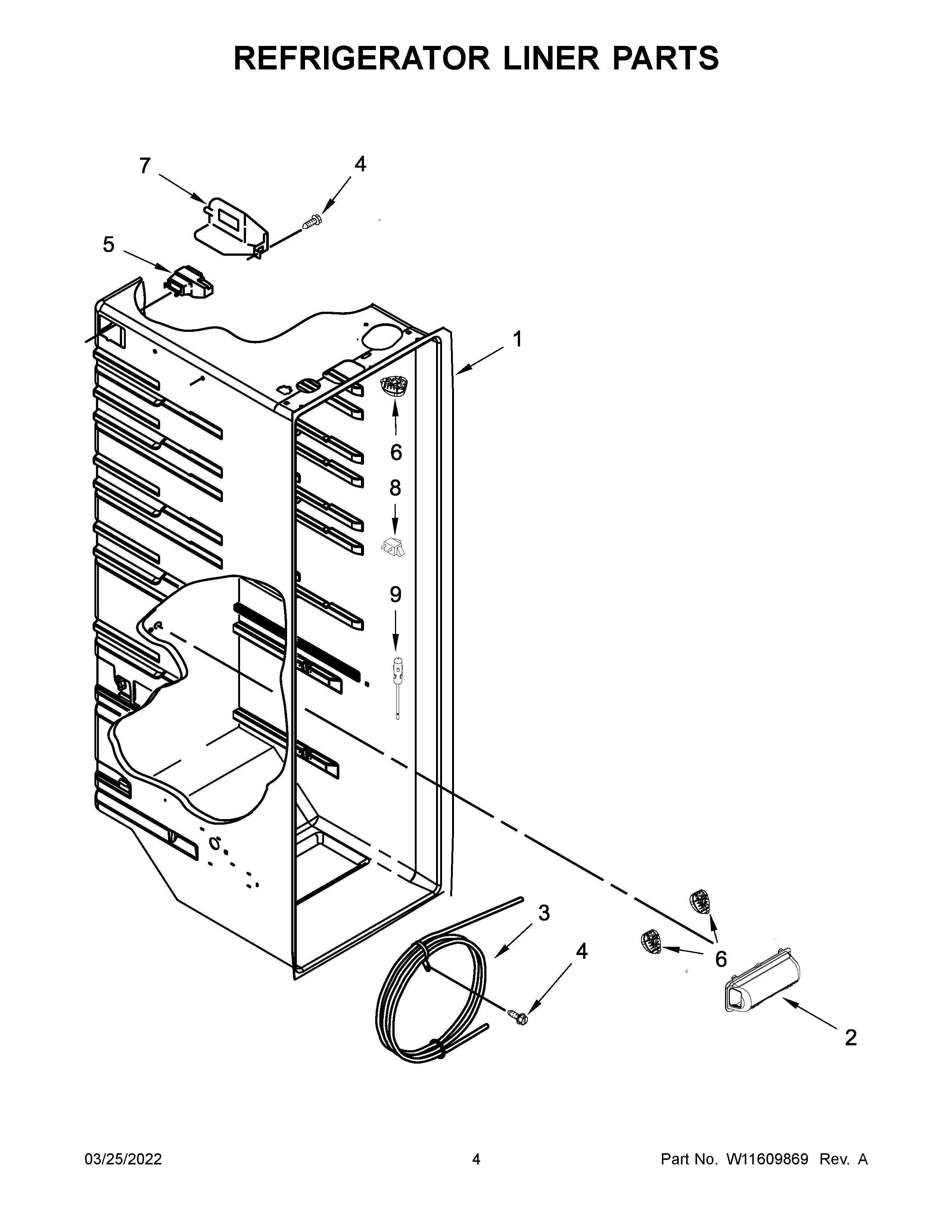 REFRIGERATOR LINER PARTS

7
4
5
1
6
8
9
3
4
6
2

03/25/2022
4
Part No. W11609869 Rev. A