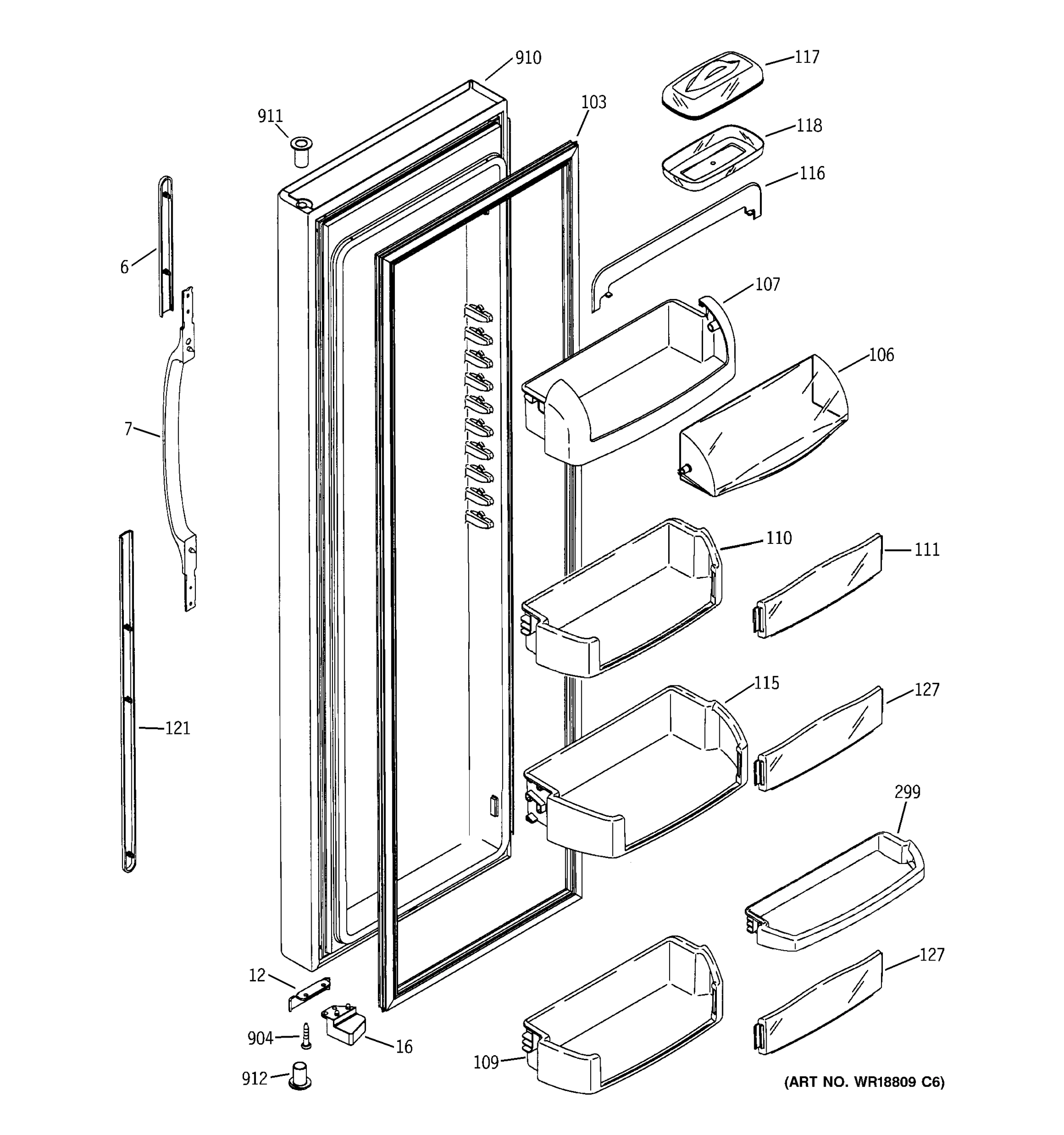 910
117
911
103
118
116
6
107
106
7
110
111
121
115
127
299
12
127
904
16
109
912
(ART NO. WR18809 C6)