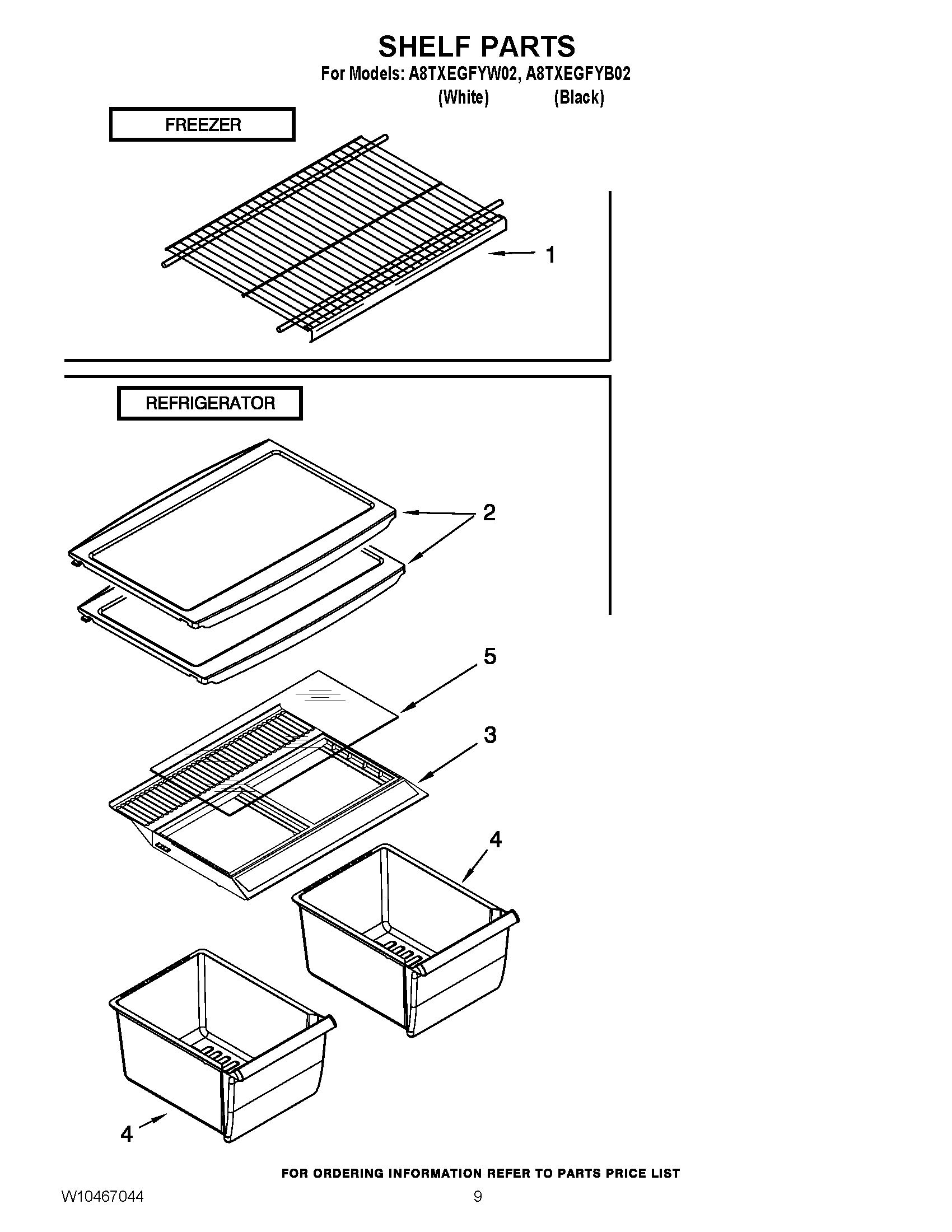 SHELF PARTS
For Models: A8TXEGFYW02, A8TXEGFYB02
(White) (Black)

FREEZER

1

REFRIGERATOR

2

5

3

4

4

FOR ORDERING INFORMATION REFER TO PARTS PRICE LIST

W10467044

9