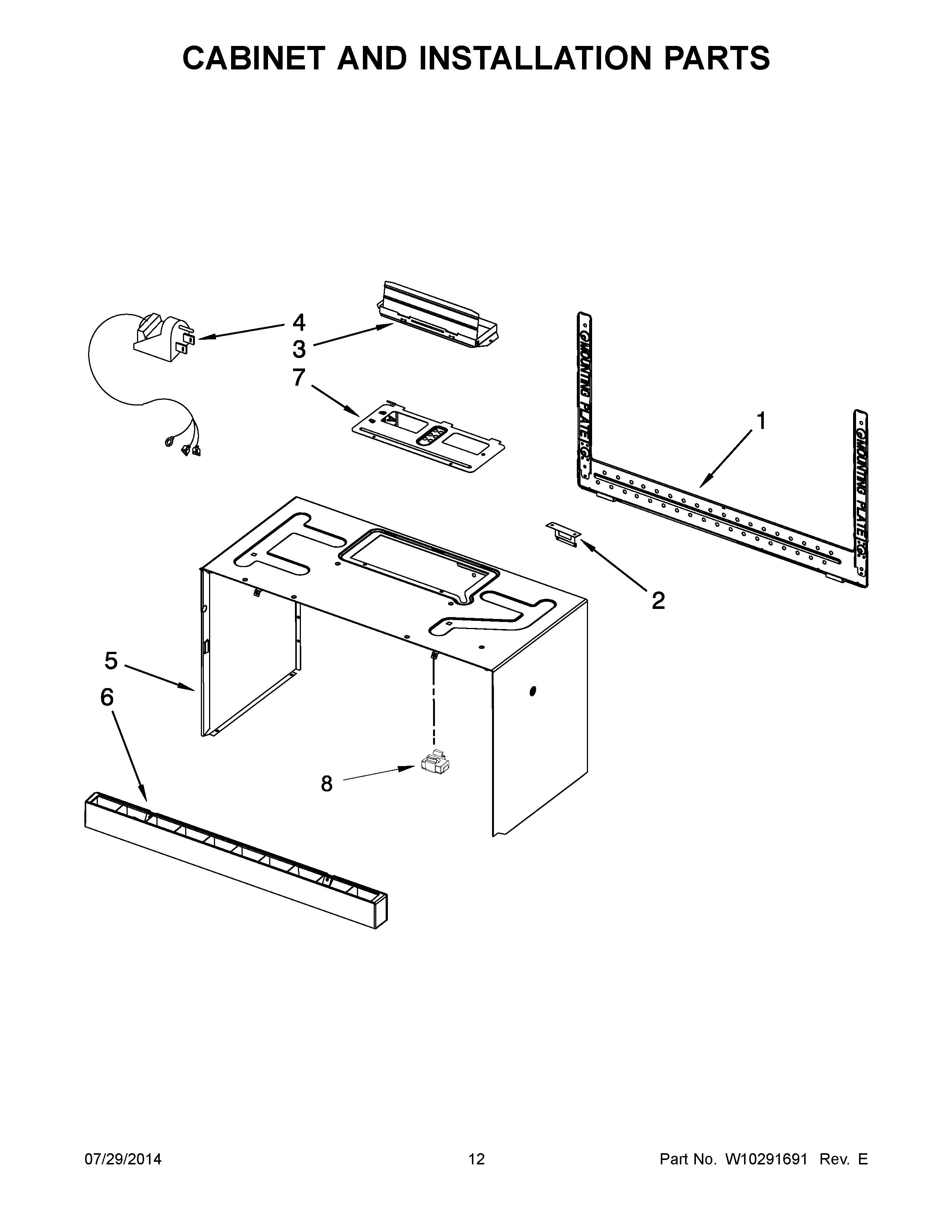 CABINET AND INSTALLATION PARTS

4
3
7
MOUNTING PLATE
MOUNTING PLATE
1
2
5
6
8

07/29/2014
12
Part No. W10291691 Rev. E