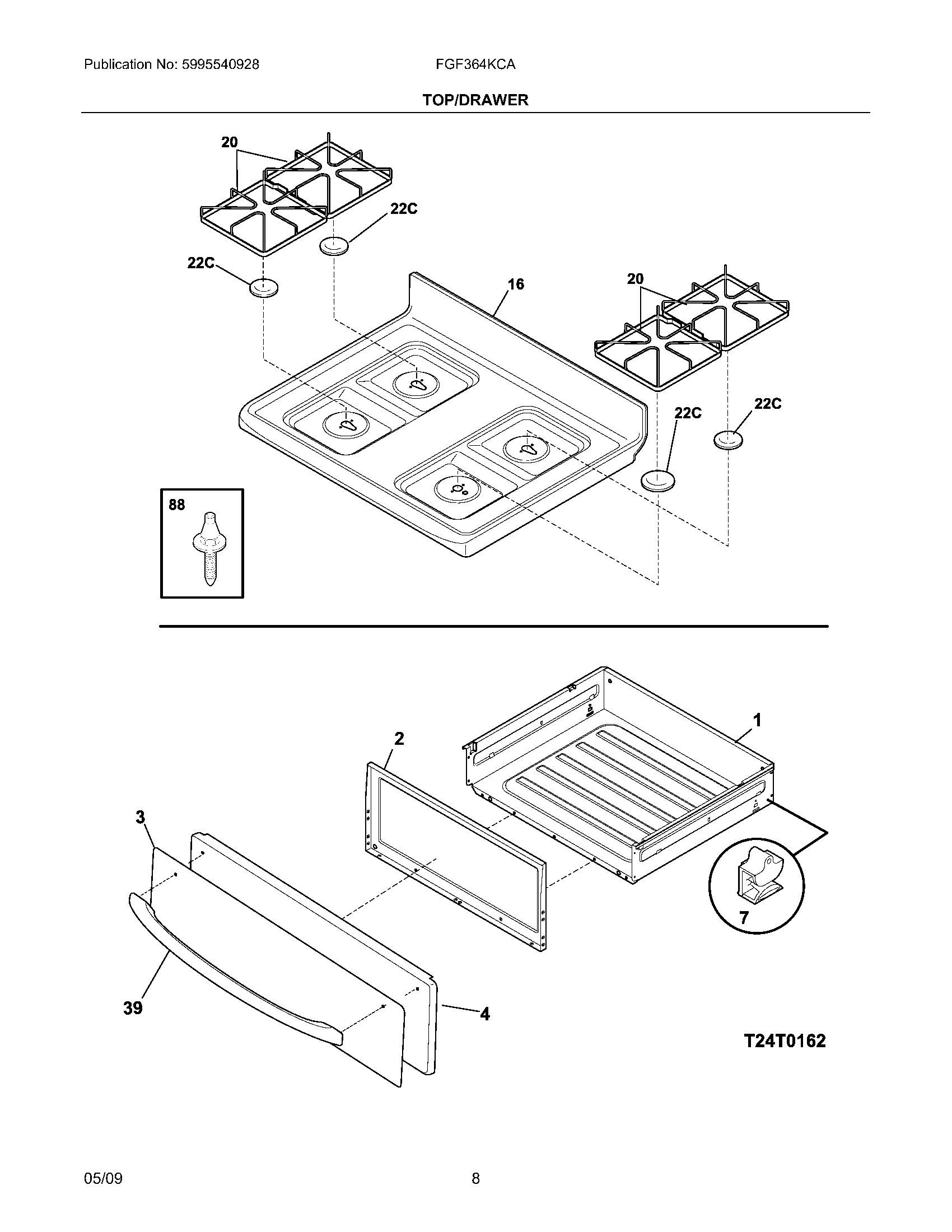 Publication No: 5995540928

FGF364KCA

TOP/DRAWER

20

22C

22C

16

20

22C

22C

88

1

2

3

7

39

4

T24T0162

05/09

8