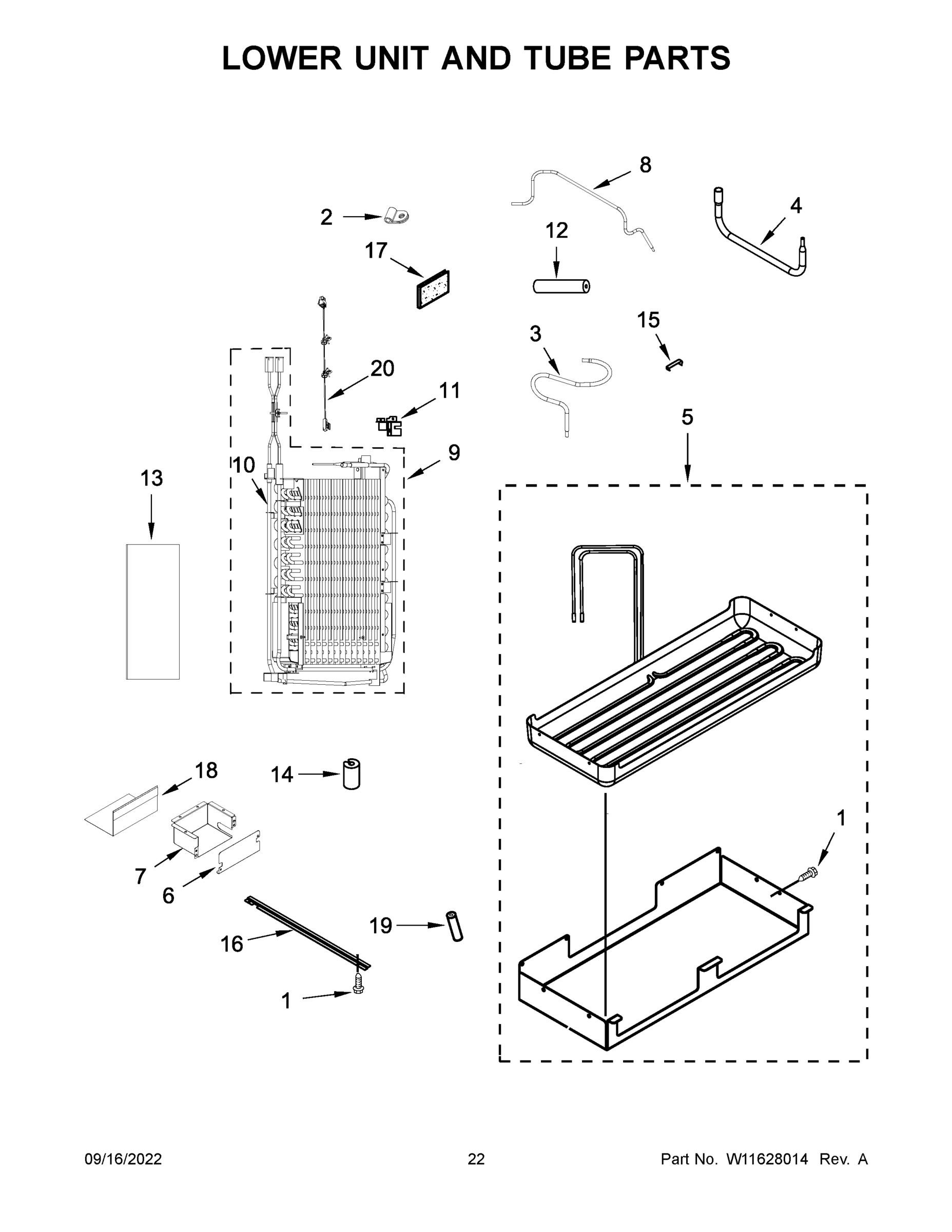 LOWER UNIT AND TUBE PARTS

8
2
4
12
17
15
3
20
11
5
9
10
13
18
14
1
7
6
19
16
1

09/16/2022
22
Part No. W11628014 Rev. A