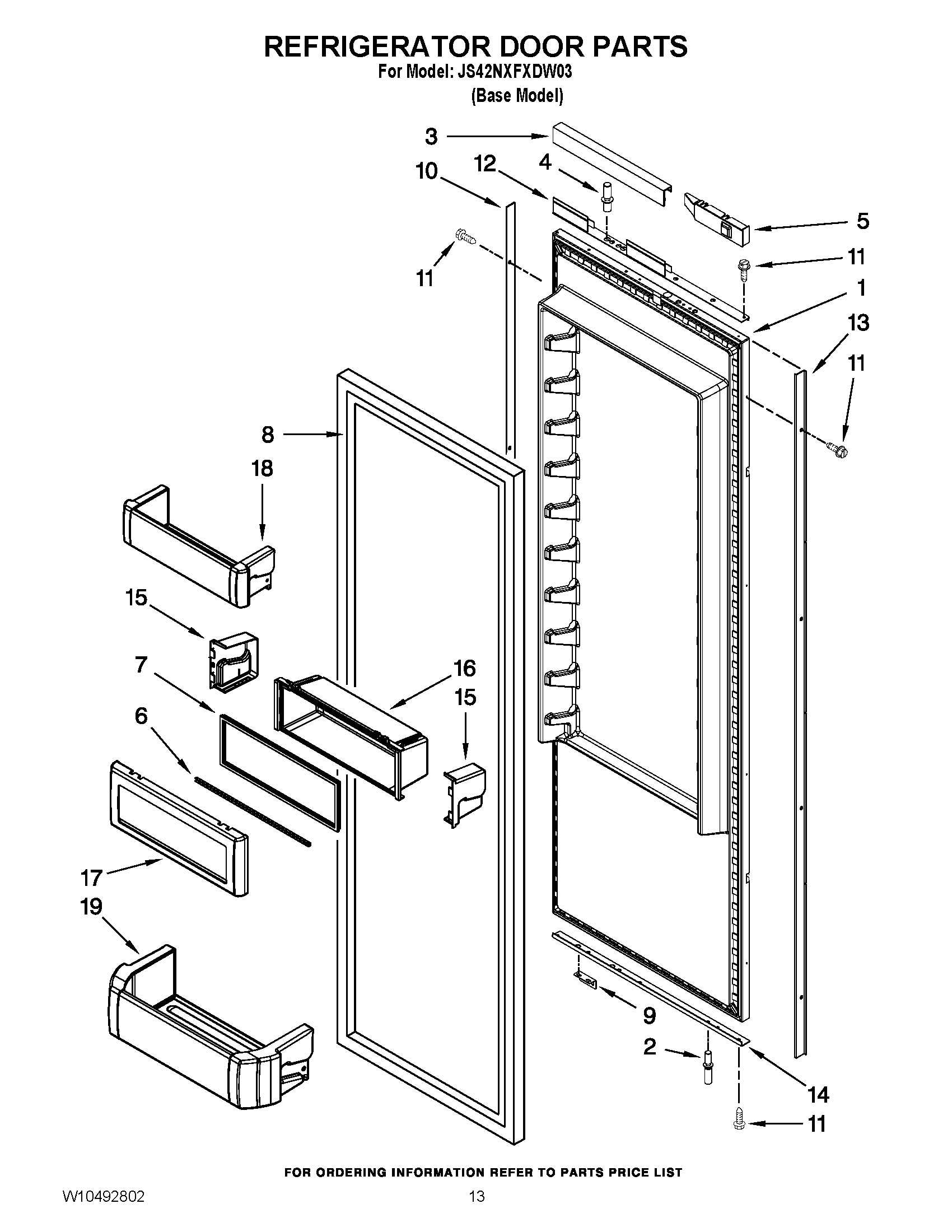 REFRIGERATOR DOOR PARTS
For Model: JS42NXFXDW03
(Base Model)

3
10
12
4
5
11
11
1
13
11
8
18
15
7
16
15
6
17
19
9
2
14
11

FOR ORDERING INFORMATION REFER TO PARTS PRICE LIST

W10492802
13