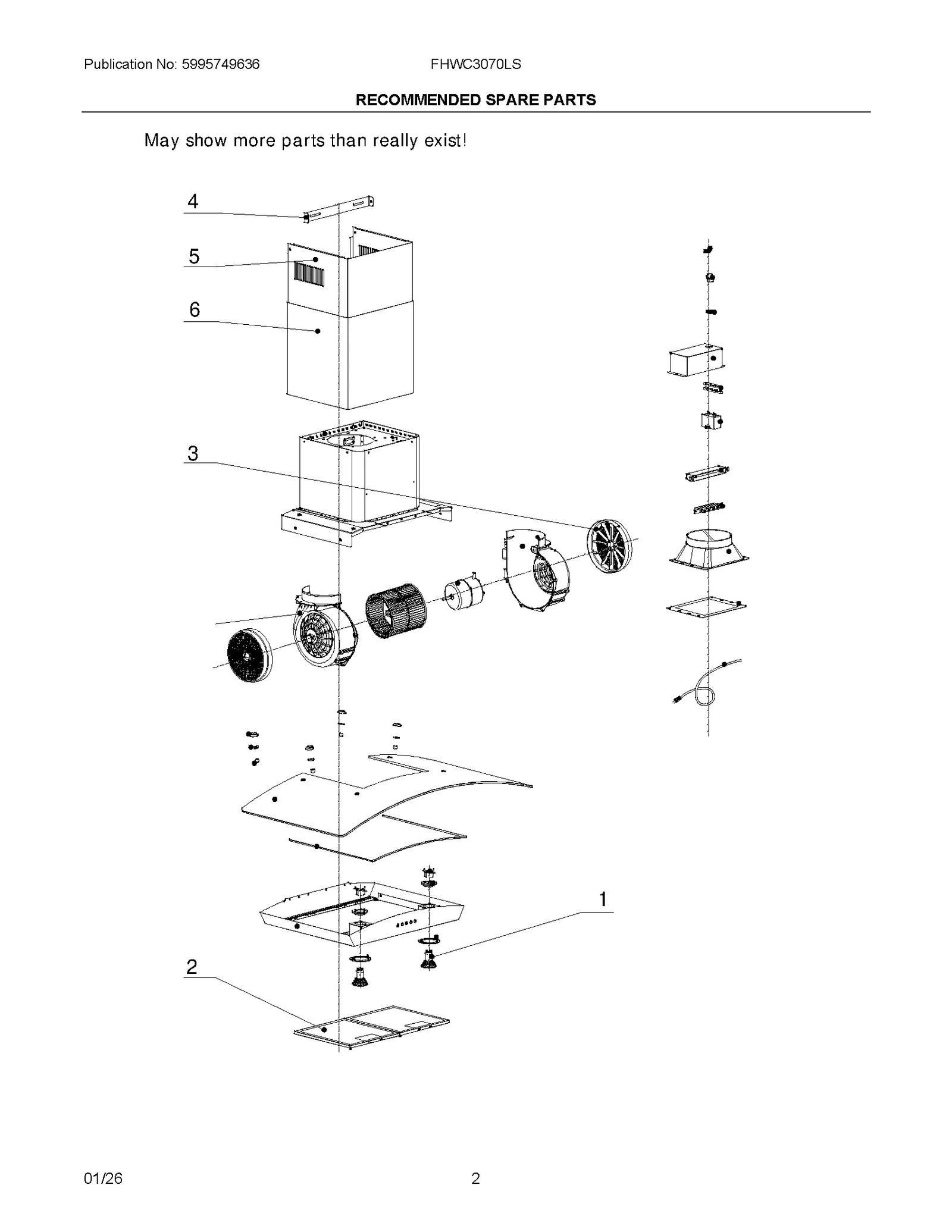 Publication No: 5995749636 FHWC3070LS

RECOMMENDED SPARE PARTS

May show more parts than really exist!

4

5

6

3

1

2

01/26 2