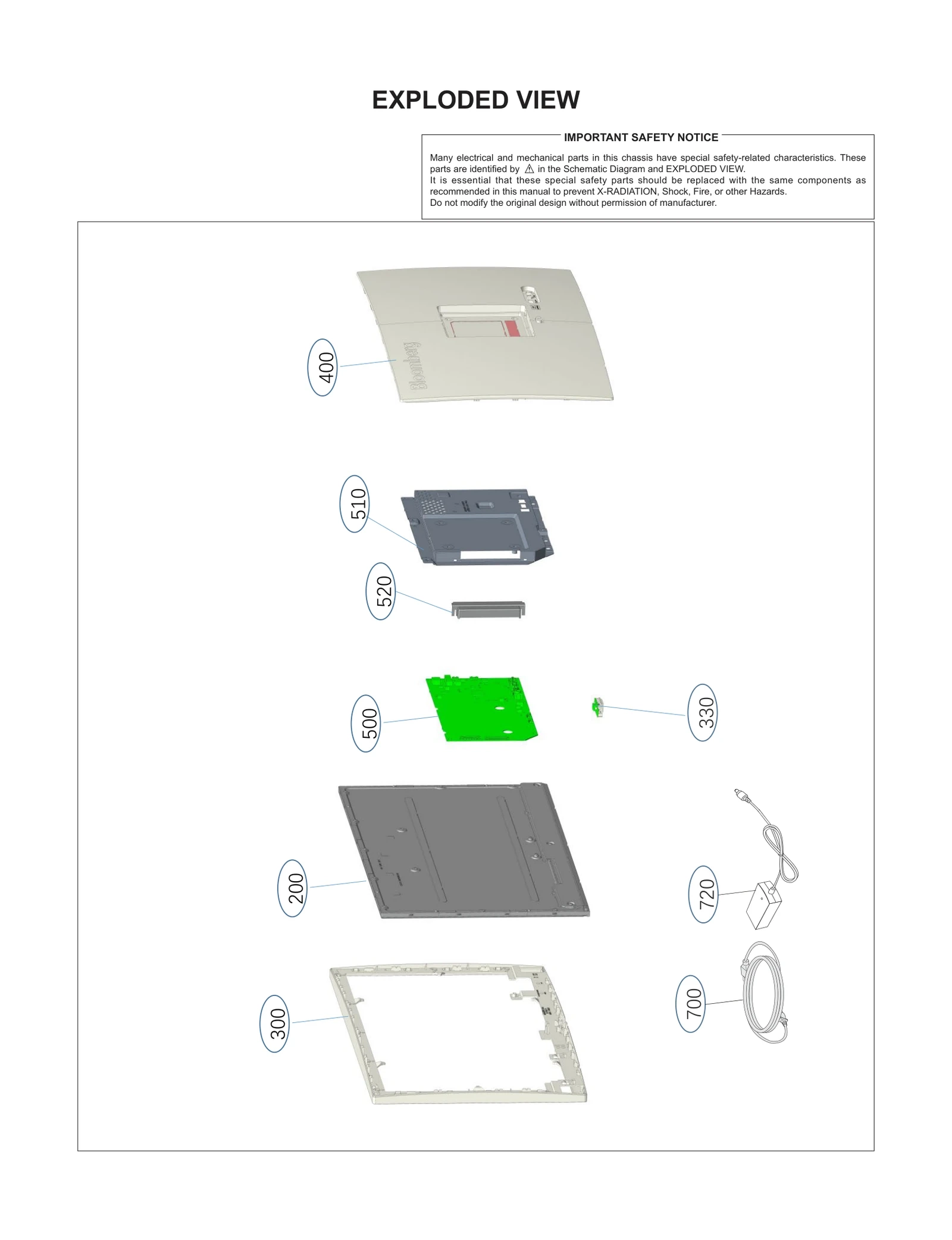 EXPLODED VIEW

IMPORTANT SAFETY NOTICE

Many electrical and mechanical parts in this chassis have special safety-related characteristics. These parts are identified by ⚠ in the Schematic Diagram and EXPLODED VIEW.
It is essential that these special safety parts should be replaced with the same components as recommended in this manual to prevent X-RADIATION, Shock, Fire, or other Hazards.
Do not modify the original design without permission of manufacturer.

400

Bloomberg

510

520

500

330

200

720

300

700