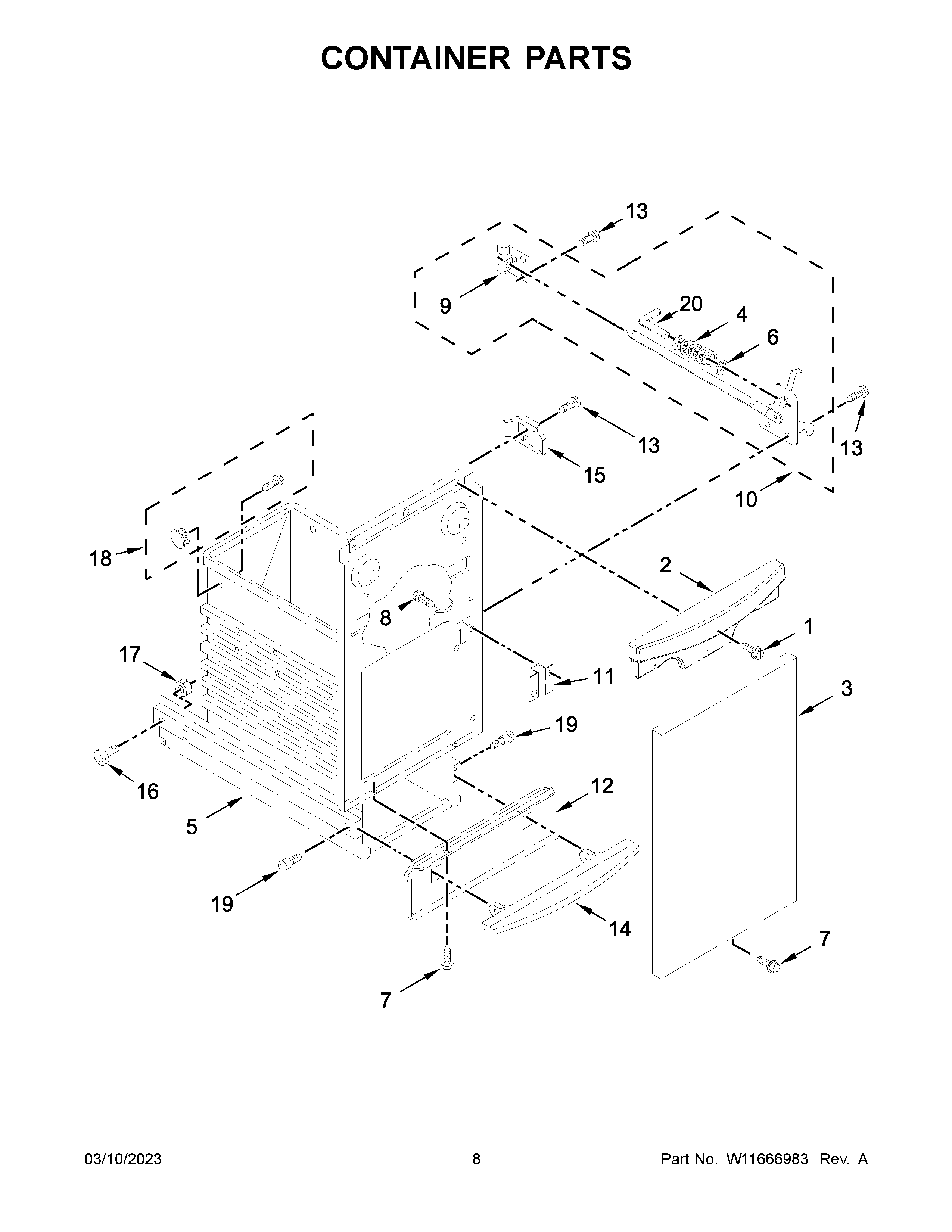 CONTAINER PARTS

13

9

20

4

6

13

13

15

10

18

2

8

1

17

11

3

19

16

12

5

19

14

7

7

03/10/2023

8

Part No. W11666983 Rev. A