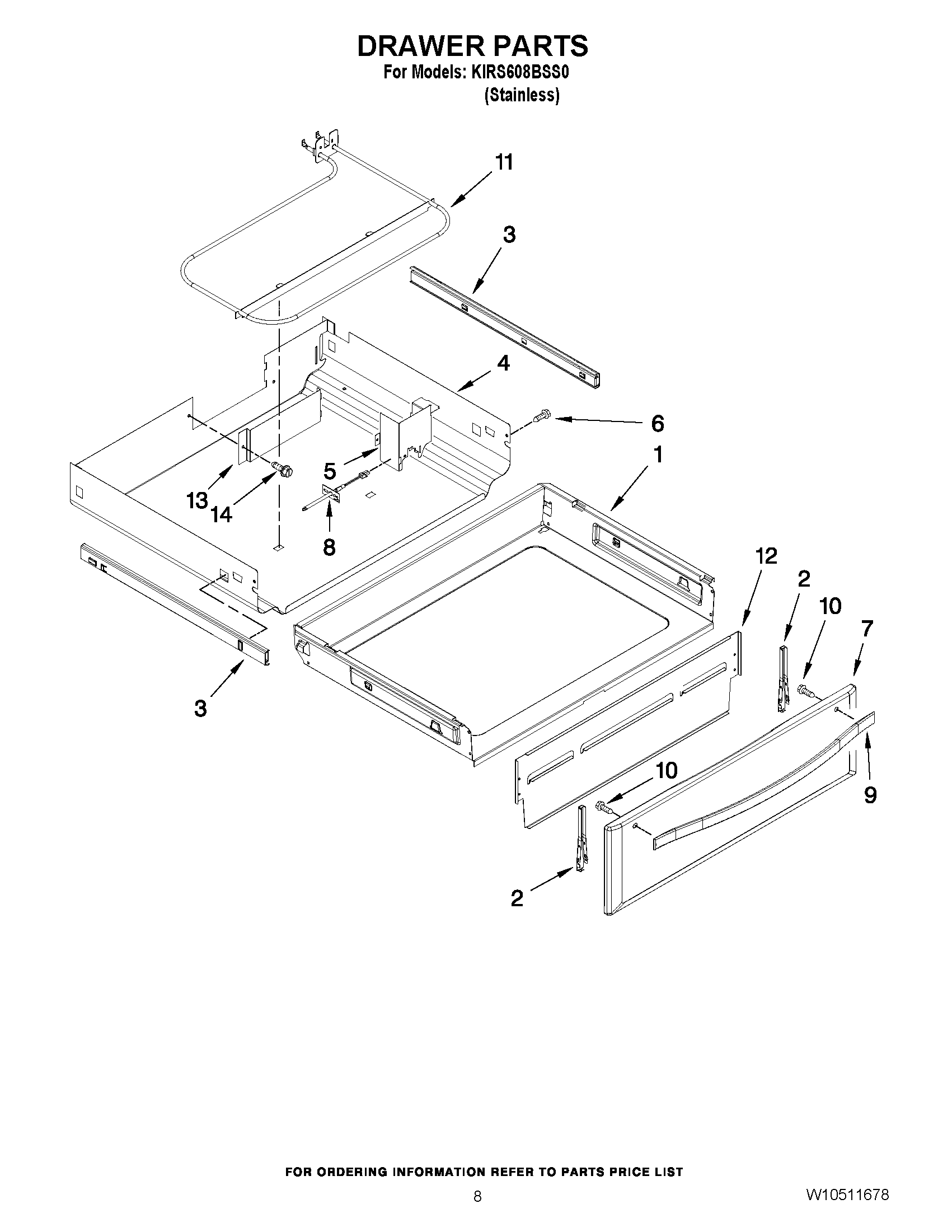 DRAWER PARTS
For Models: KIRS608BSS0
(Stainless)

11
3
4
6
1
5
13
14
8
12
2
10
7
3
10
9
2

FOR ORDERING INFORMATION REFER TO PARTS PRICE LIST

8

W10511678