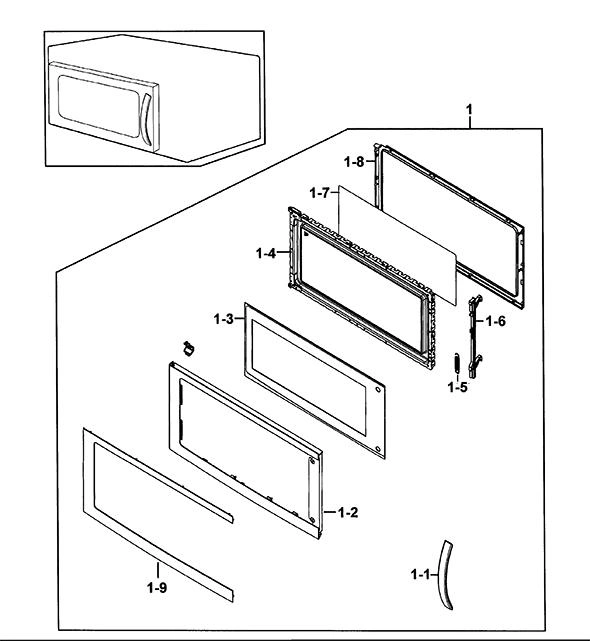 1
1-8
1-7
1-4
1-6
1-3
1-5
1-2
1-9
1-1