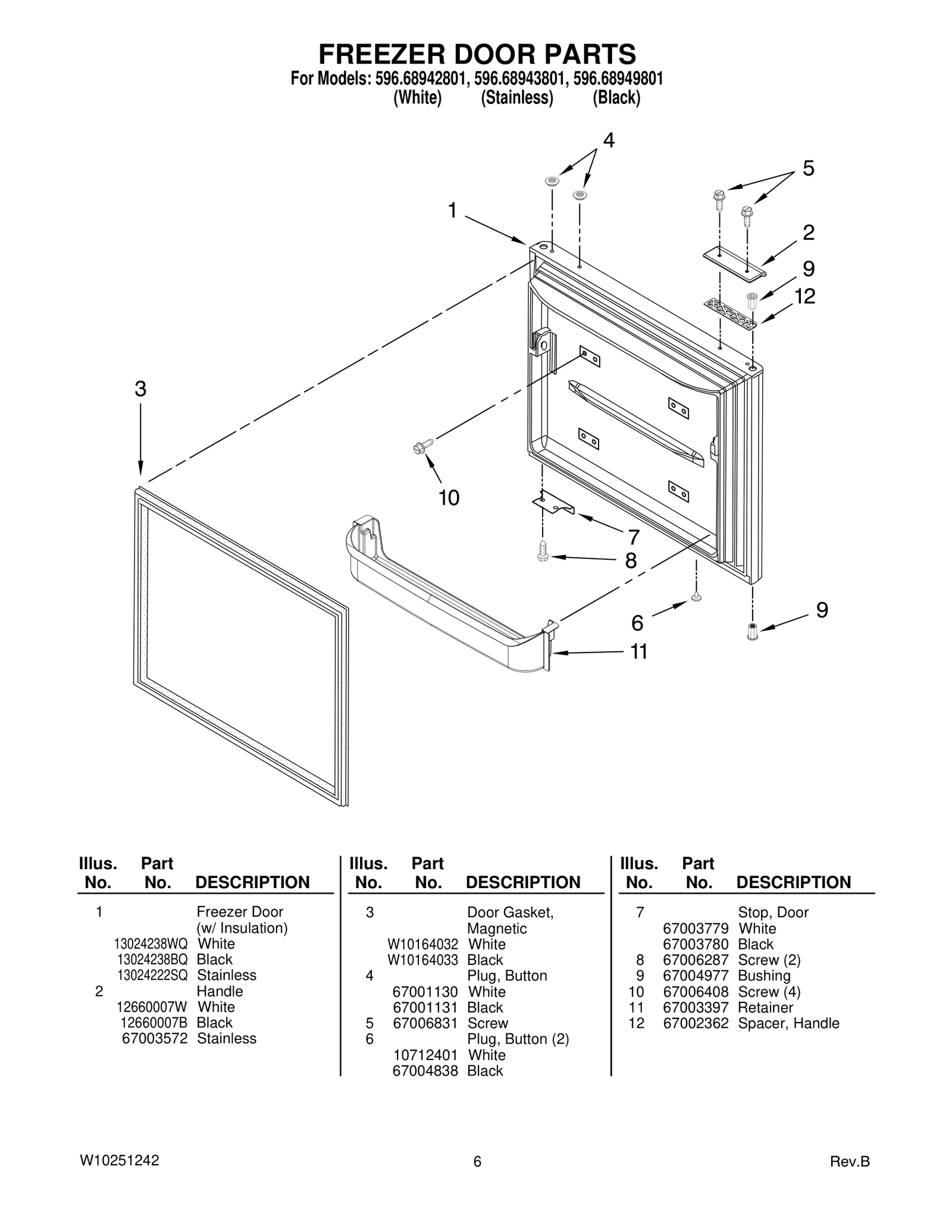 FREEZER DOOR PARTS
For Models: 596.68942801, 596.68943801, 596.68949801
(White) (Stainless) (Black)

4
5
1
2
9
12
3
10
7
8
6
9
11

| Illus. No. | Part No. | DESCRIPTION |
|---|---|---|
| 1 | | Freezer Door (w/ Insulation) |
| | 13024238WQ | White |
| | 13024238BQ | Black |
| | 13024222SQ | Stainless |
| 2 | | Handle |
| | 12660007W | White |
| | 12660007B | Black |
| | 67003572 | Stainless |

| Illus. No. | Part No. | DESCRIPTION |
|---|---|---|
| 3 | | Door Gasket, Magnetic |
| | W10164032 | White |
| | W10164033 | Black |
| 4 | | Plug, Button |
| | 67001130 | White |
| | 67001131 | Black |
| 5 | 67006831 | Screw |
| 6 | | Plug, Button (2) |
| | 10712401 | White |
| | 67004838 | Black |

| Illus. No. | Part No. | DESCRIPTION |
|---|---|---|
| 7 | | Stop, Door |
| | 67003779 | White |
| | 67003780 | Black |
| 8 | 67006287 | Screw (2) |
| 9 | 67004977 | Bushing |
| 10 | 67006408 | Screw (4) |
| 11 | 67003397 | Retainer |
| 12 | 67002362 | Spacer, Handle |

W10251242
6
Rev.B