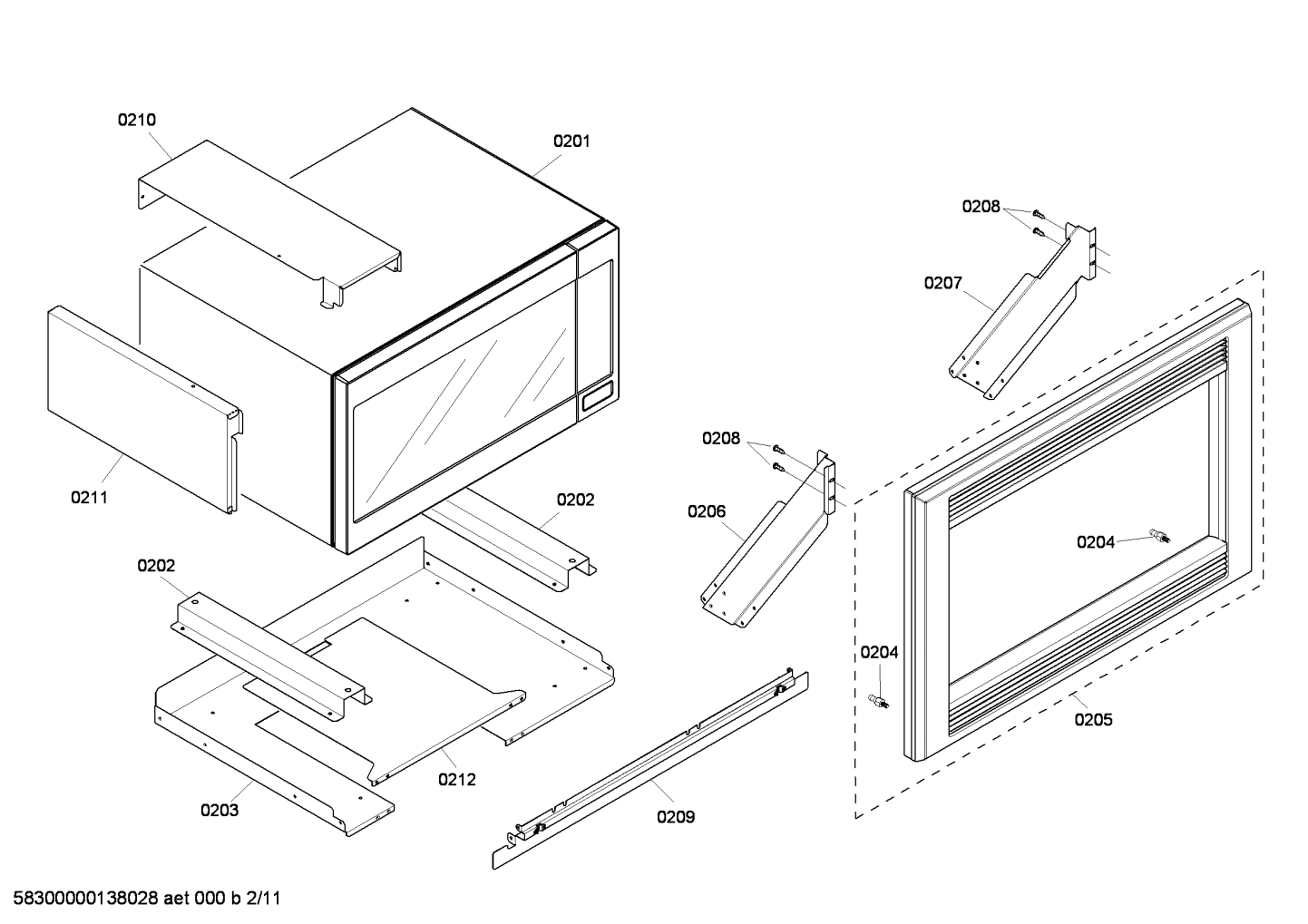 0210

0201

0208

0207

0211

0208

0202

0206

0204

0202

0204

0205

0212

0203

0209

58300000138028 aet 000 b 2/11