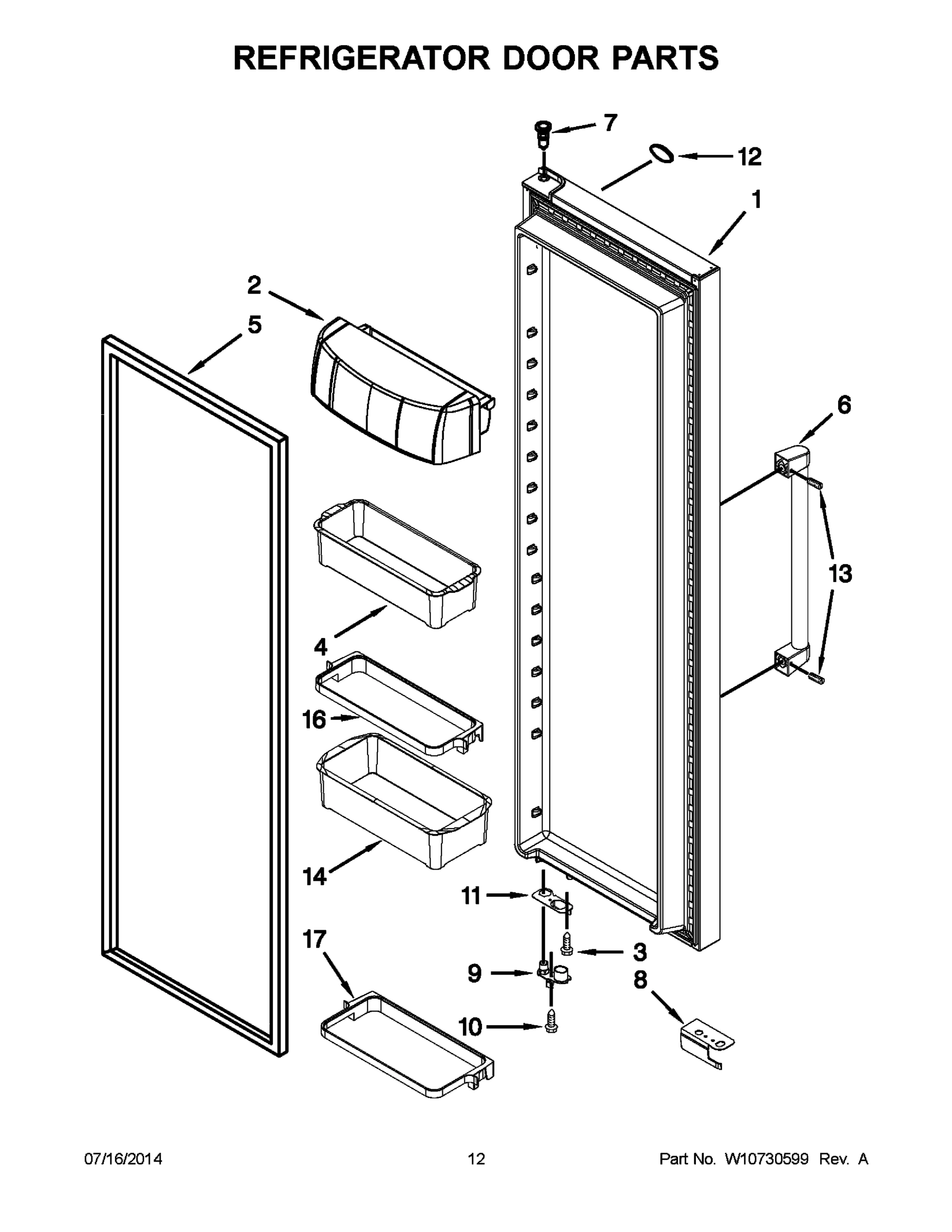 REFRIGERATOR DOOR PARTS

7
12
1
2
5
6
13
4
16
14
11
3
9
8
17
10

07/16/2014 12 Part No. W10730599 Rev. A