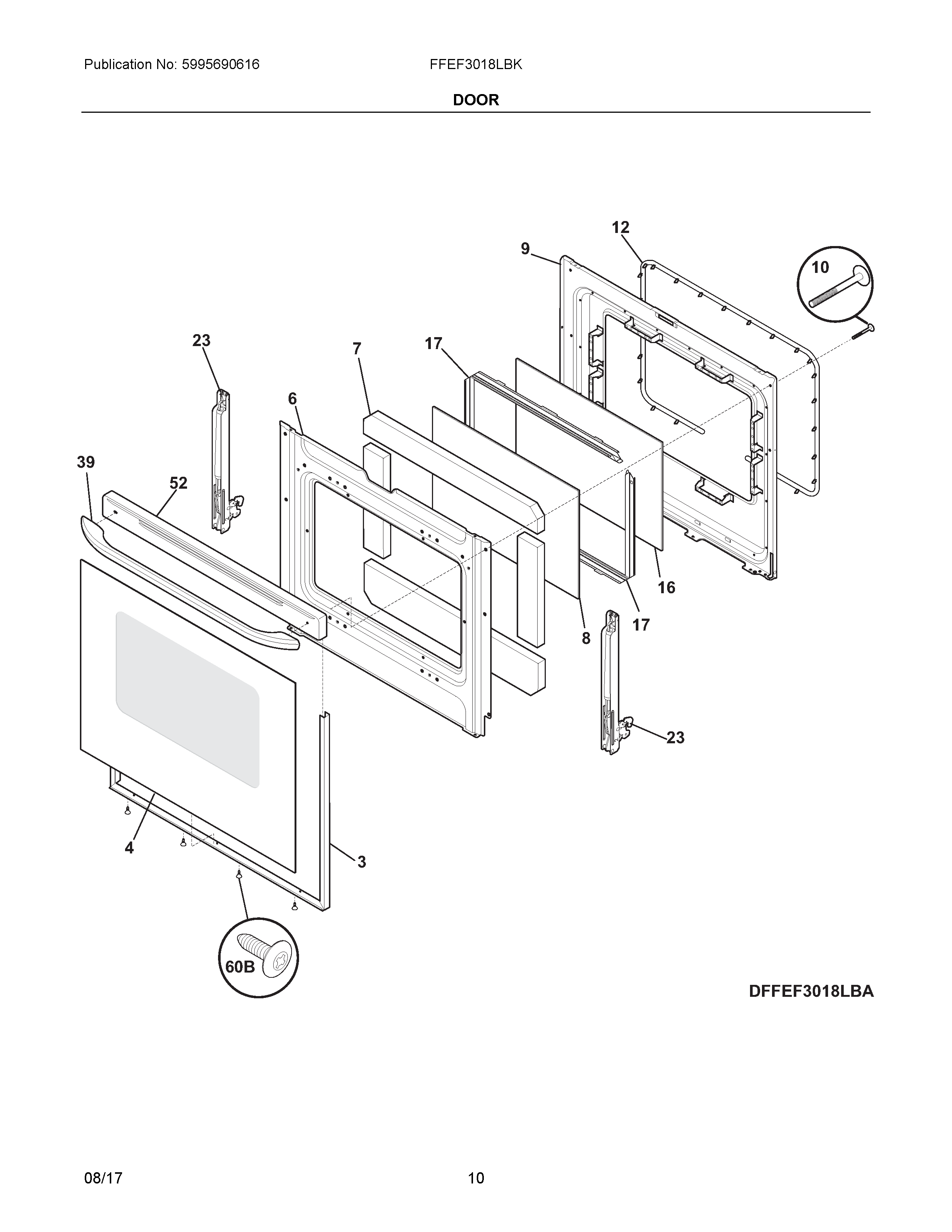 Publication No: 5995690616 FFEF3018LBK

DOOR

12
9
10
23
7
17
6
39
52
16
17
8
23
4
3
60B

DFFEF3018LBA

08/17 10