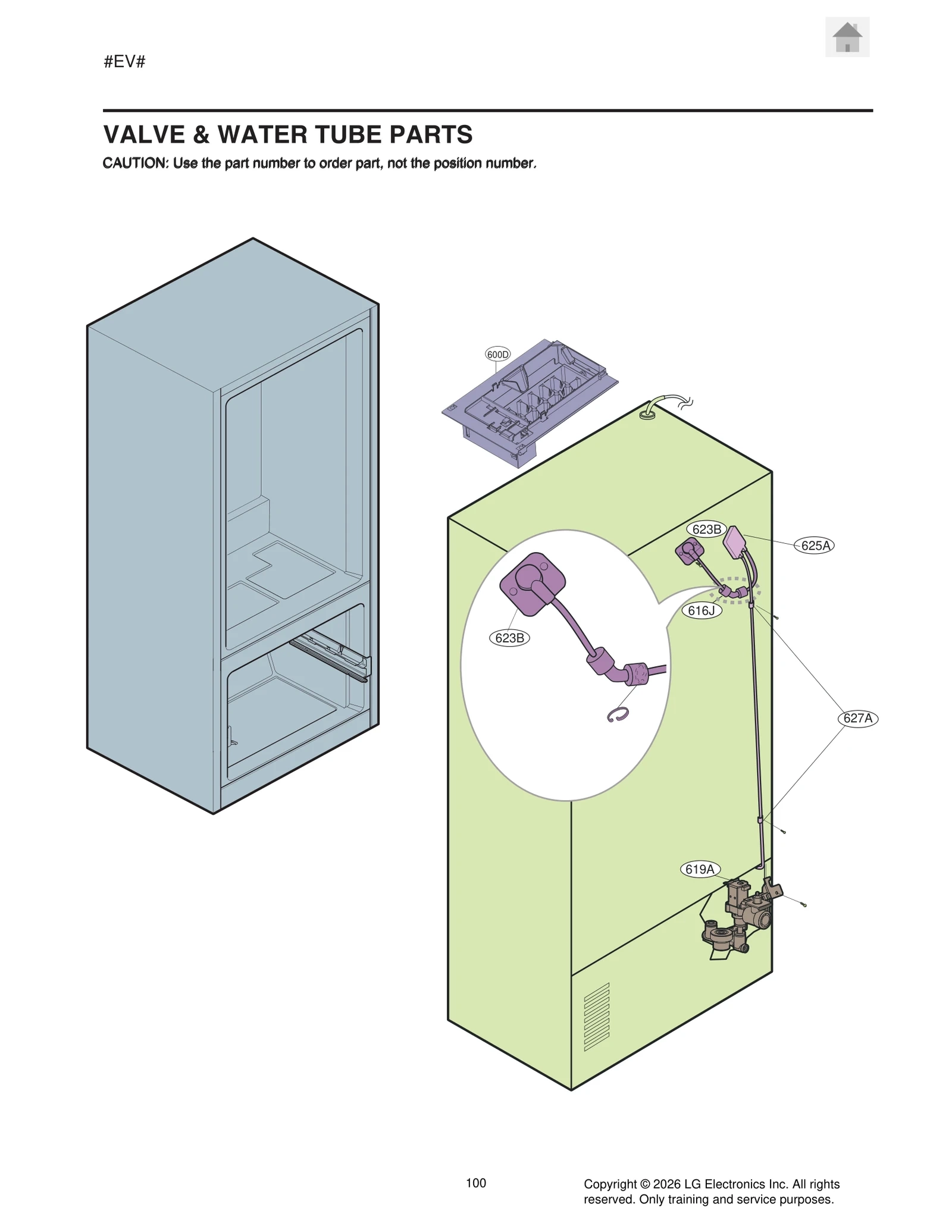 #EV#

VALVE & WATER TUBE PARTS

CAUTION: Use the part number to order part, not the position number.

600D

623B

625A

616J

623B

627A

619A

100

Copyright © 2026 LG Electronics Inc. All rights reserved. Only training and service purposes.