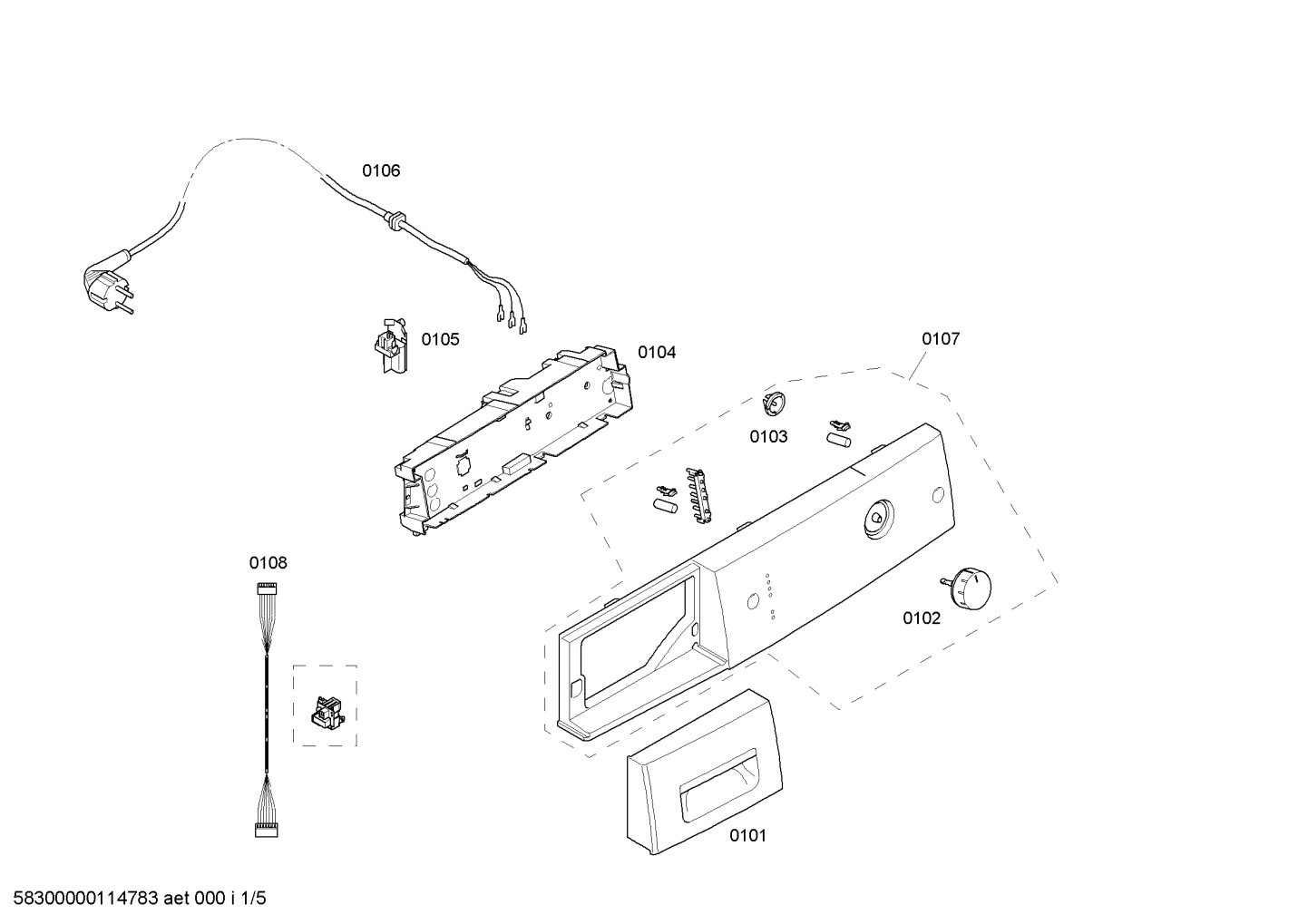 0106

0105

0104

0107

0103

0108

0102

0101

58300000114783 aet 000 i 1/5