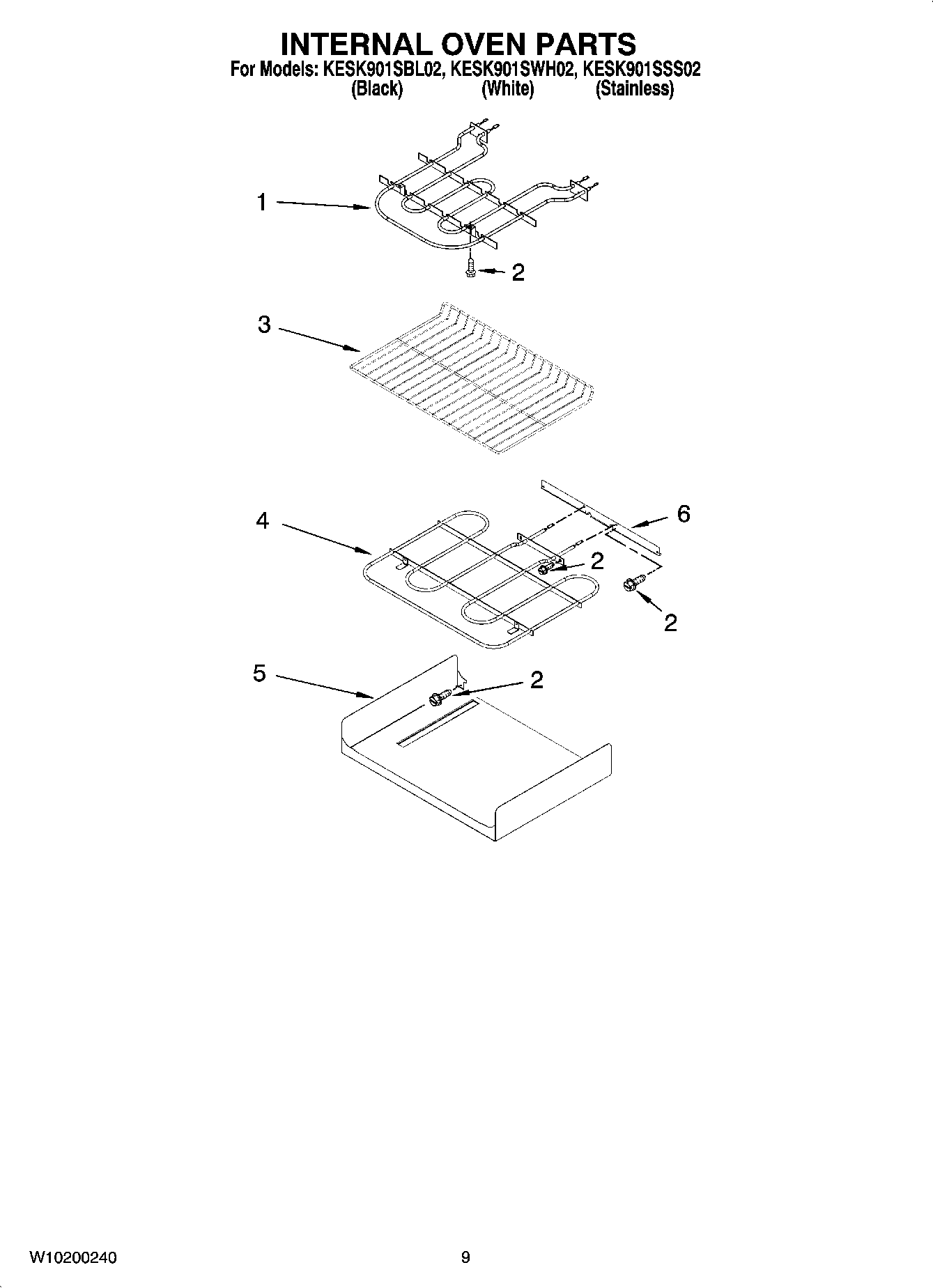 INTERNAL OVEN PARTS
For Models: KESK901SBL02, KESK901SWH02, KESK901SSS02
(Black) (White) (Stainless)

1
2
3
4
6
2
2
5
2

W10200240
9