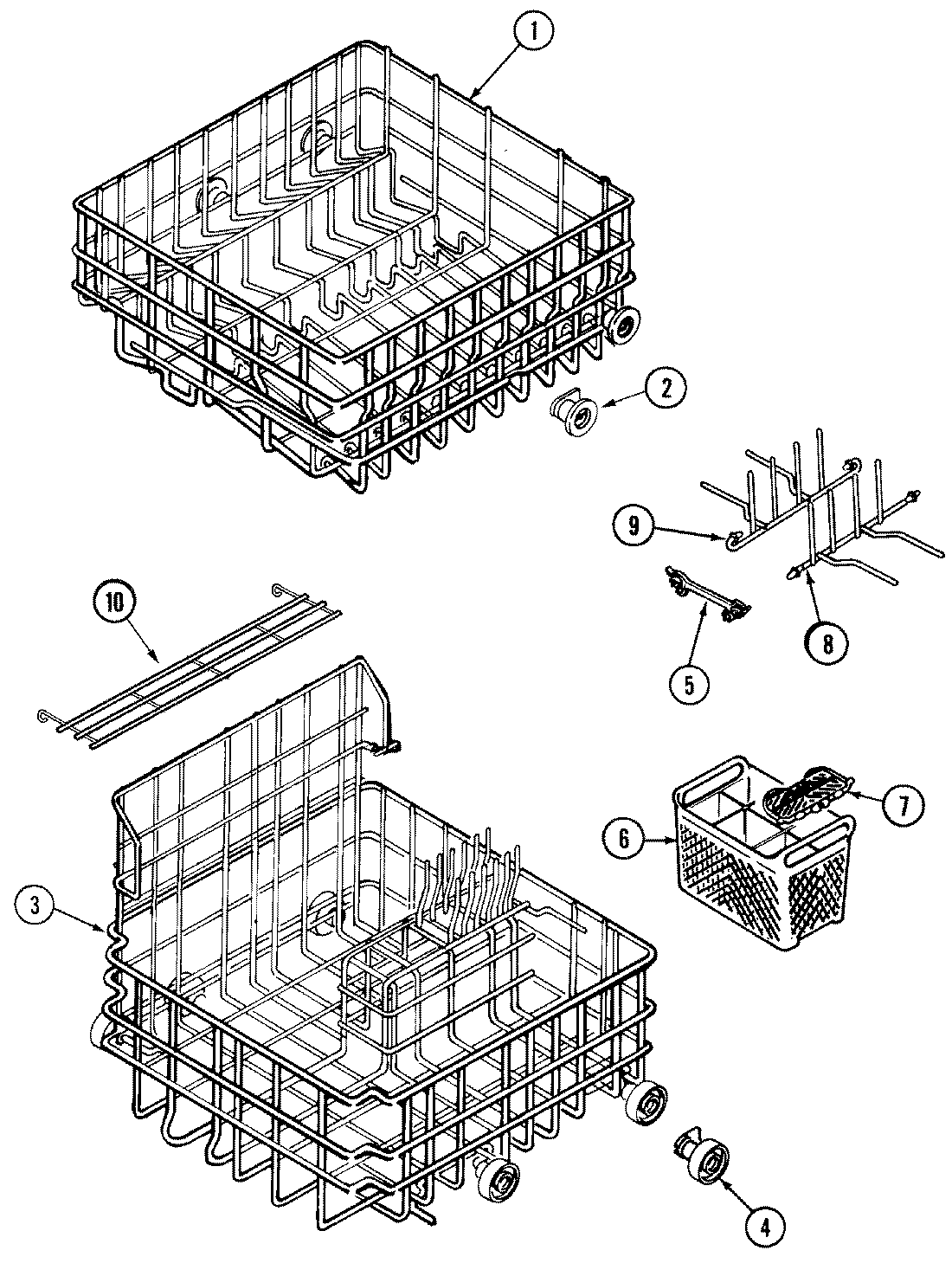 1
2
9
8
5
10
7
6
3
4