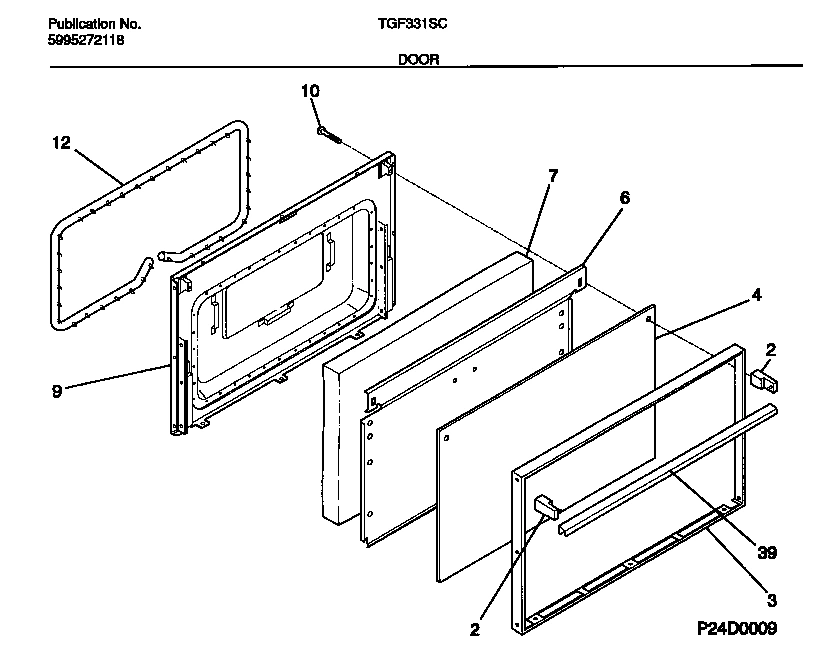 Publication No.
5995272118

TGF331SC

DOOR

10

12

7

6

4

2

9

39

3

2

P24D0009