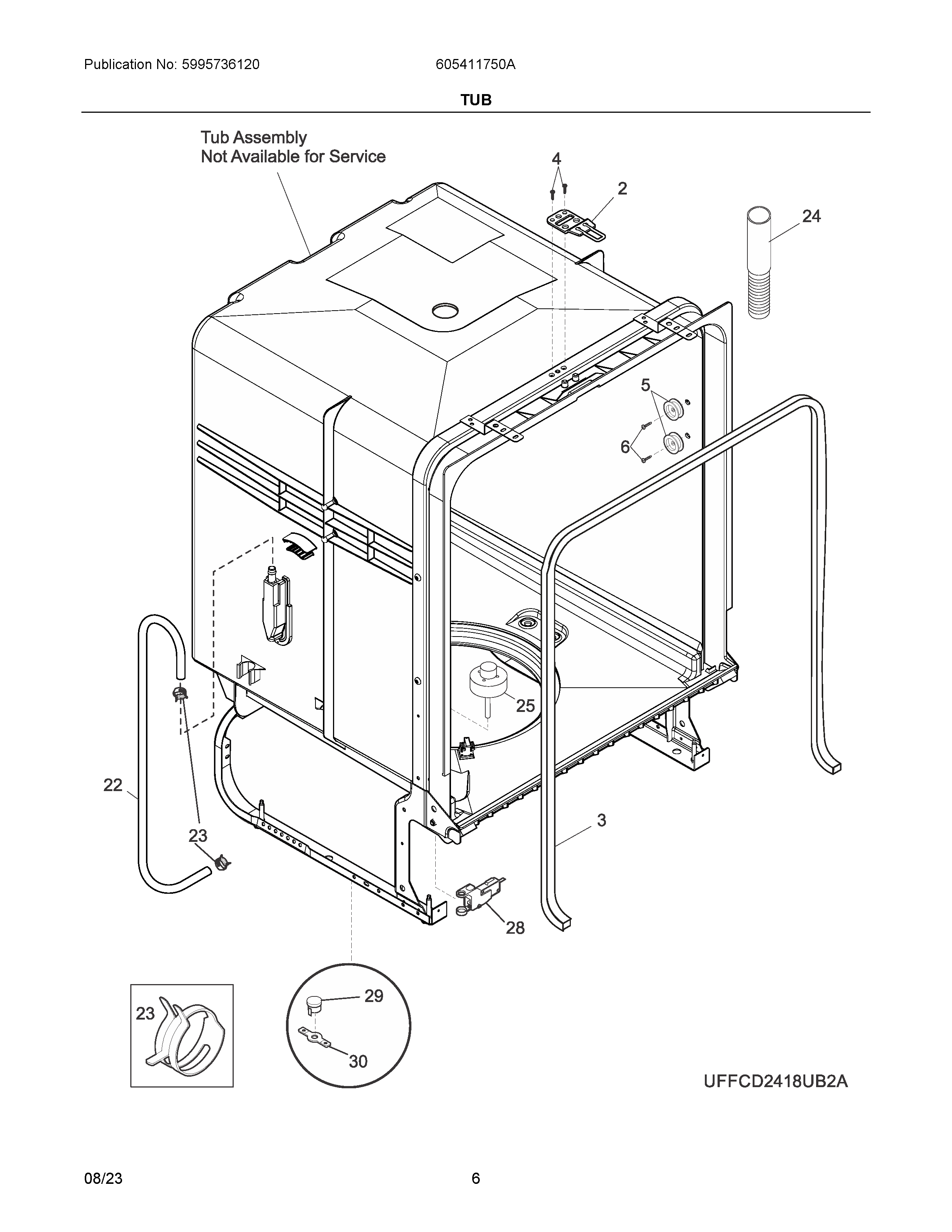 Publication No: 5995736120

605411750A

TUB

Tub Assembly
Not Available for Service

4

2

24

5

6

25

22

23

3

28

23

29

30

UFFCD2418UB2A

08/23

6