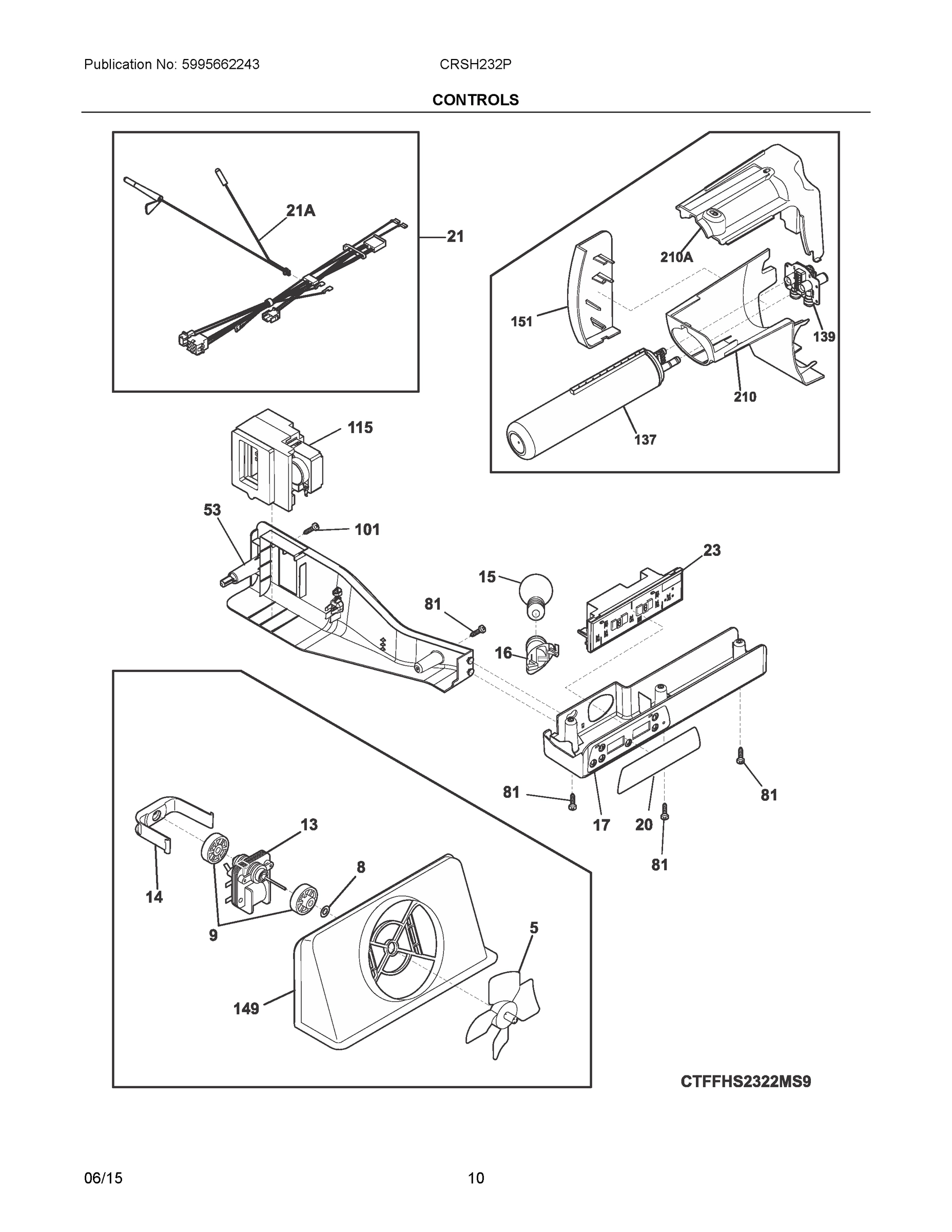 Publication No: 5995662243

CRSH232P

CONTROLS

21A

21

210A

151

139

210

137

115

53

101

23

15

81

16

81

81

17

20

81

13

8

14

9

5

149

CTFFHS2322MS9

06/15

10