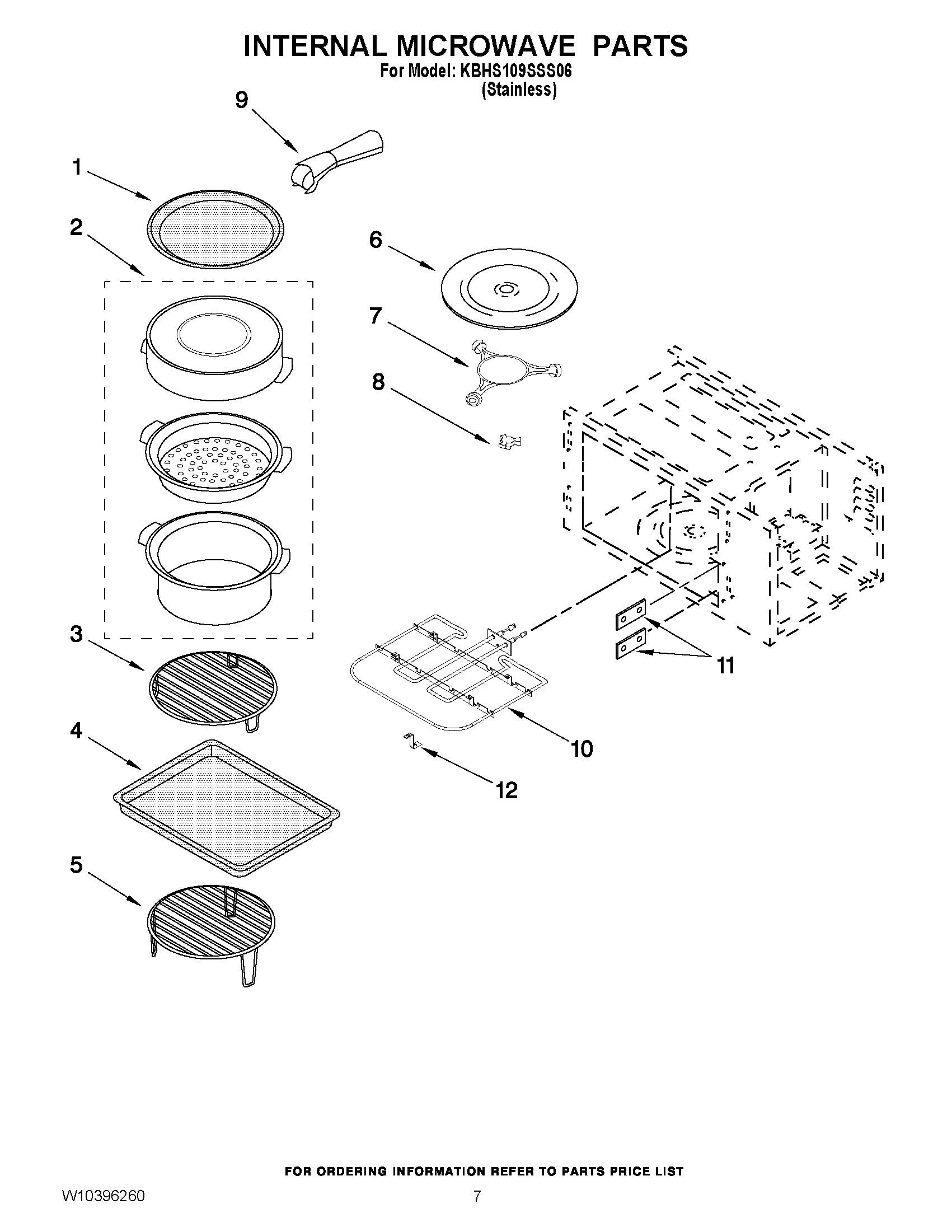 INTERNAL MICROWAVE PARTS
For Model: KBHS109SSS06
(Stainless)

9

1

2

6

7

8

3

11

10

4

12

5

FOR ORDERING INFORMATION REFER TO PARTS PRICE LIST

W10396260

7