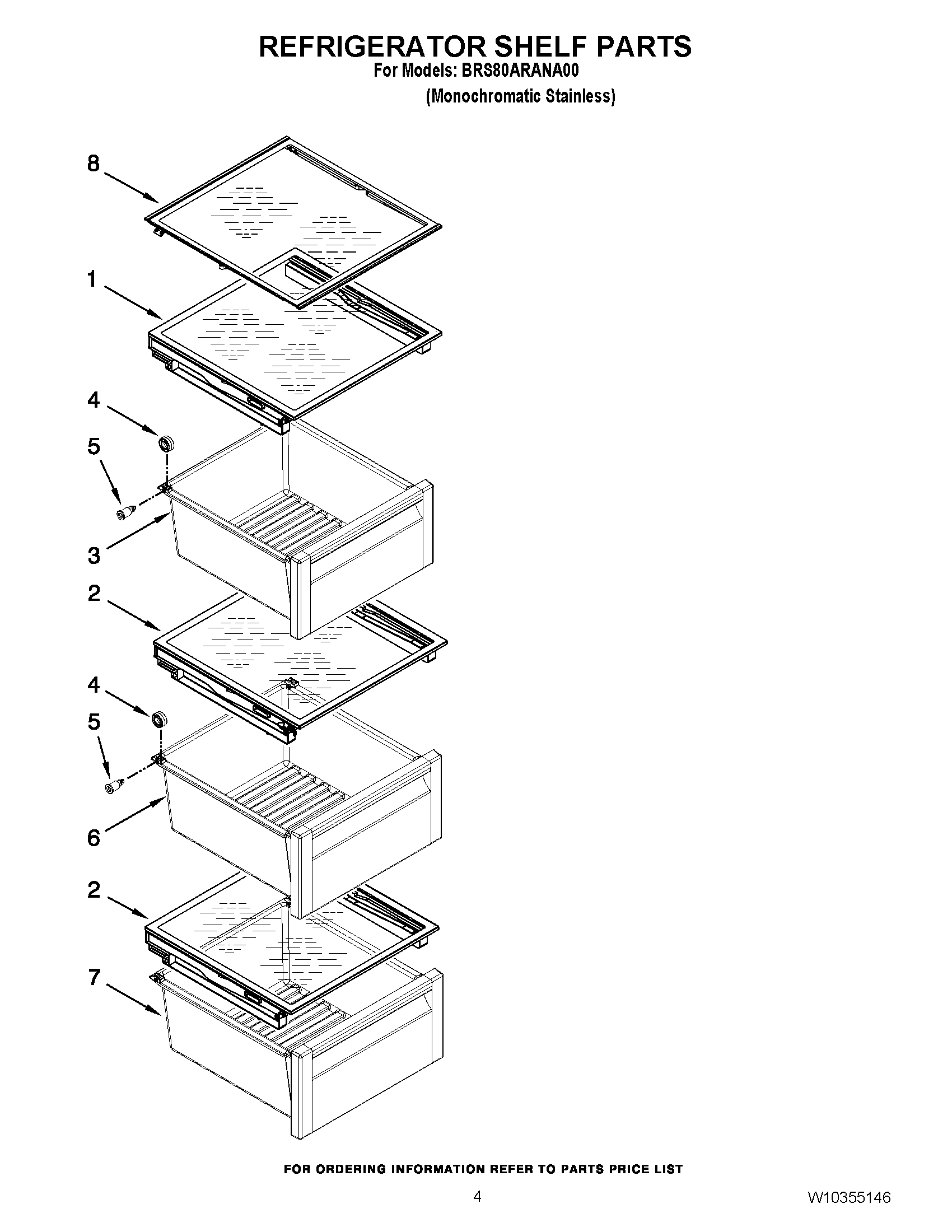 REFRIGERATOR SHELF PARTS
For Models: BRS80ARANA00
(Monochromatic Stainless)

8
1
4
5
3
2
4
5
6
2
7

FOR ORDERING INFORMATION REFER TO PARTS PRICE LIST

4

W10355146