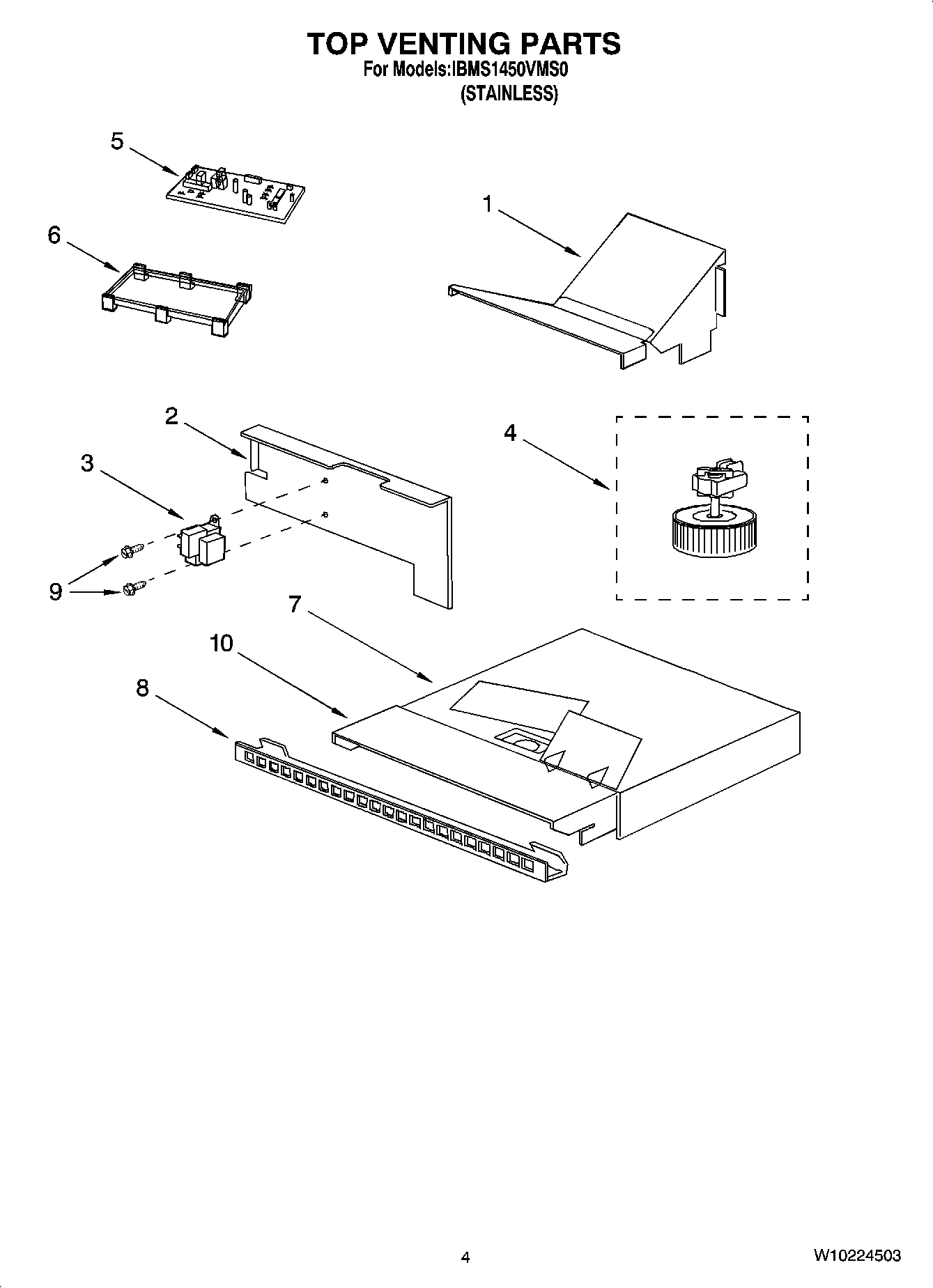 TOP VENTING PARTS
For Models:IBMS1450VMS0
(STAINLESS)

5

1

6

2

4

3

9

7

10

8

4

W10224503