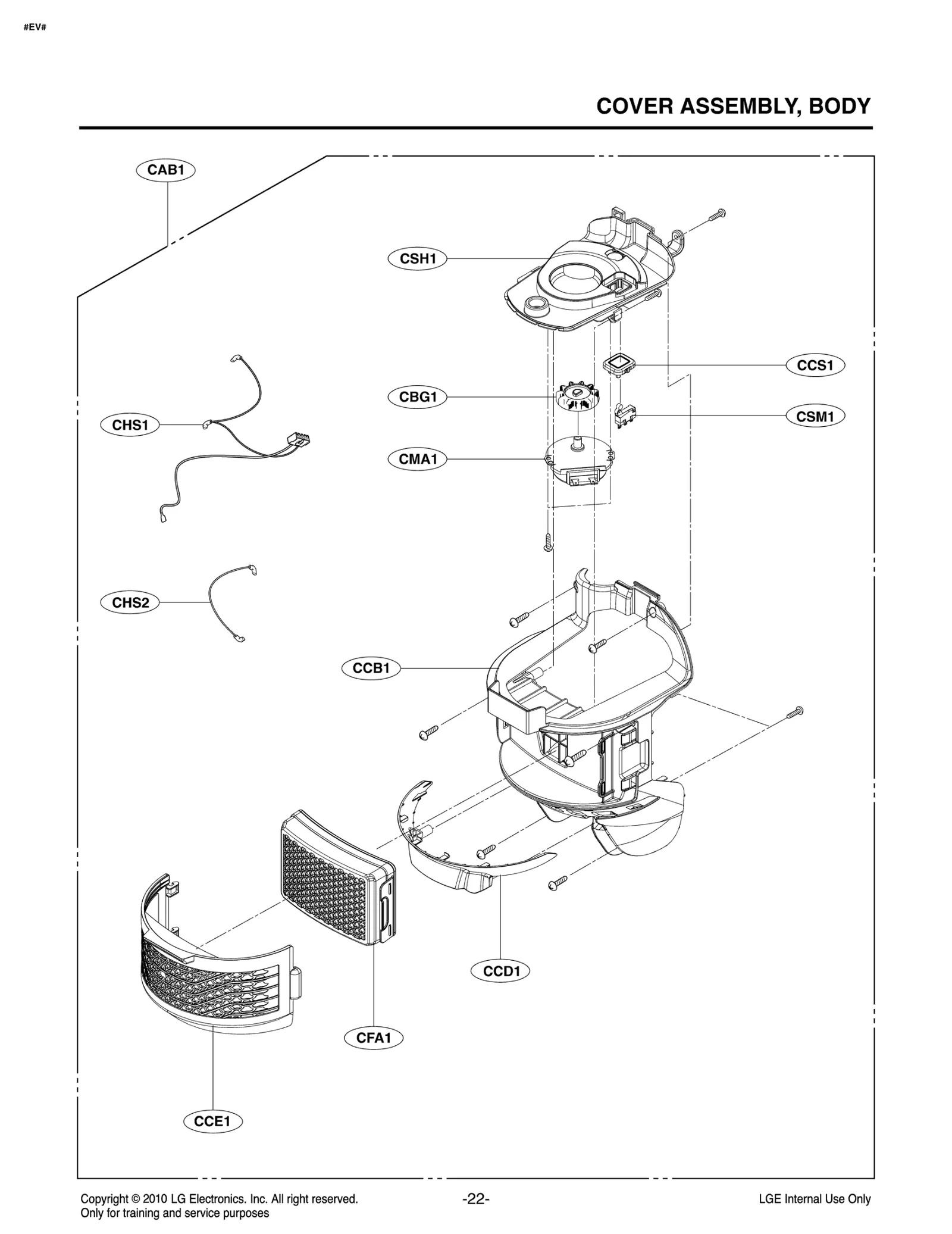 #EV#

COVER ASSEMBLY, BODY

CAB1

CSH1

CCS1

CBG1

CSM1

CHS1

CMA1

CHS2

CCB1

CCD1

CFA1

CCE1

Copyright © 2010 LG Electronics. Inc. All right reserved.
Only for training and service purposes

-22-

LGE Internal Use Only