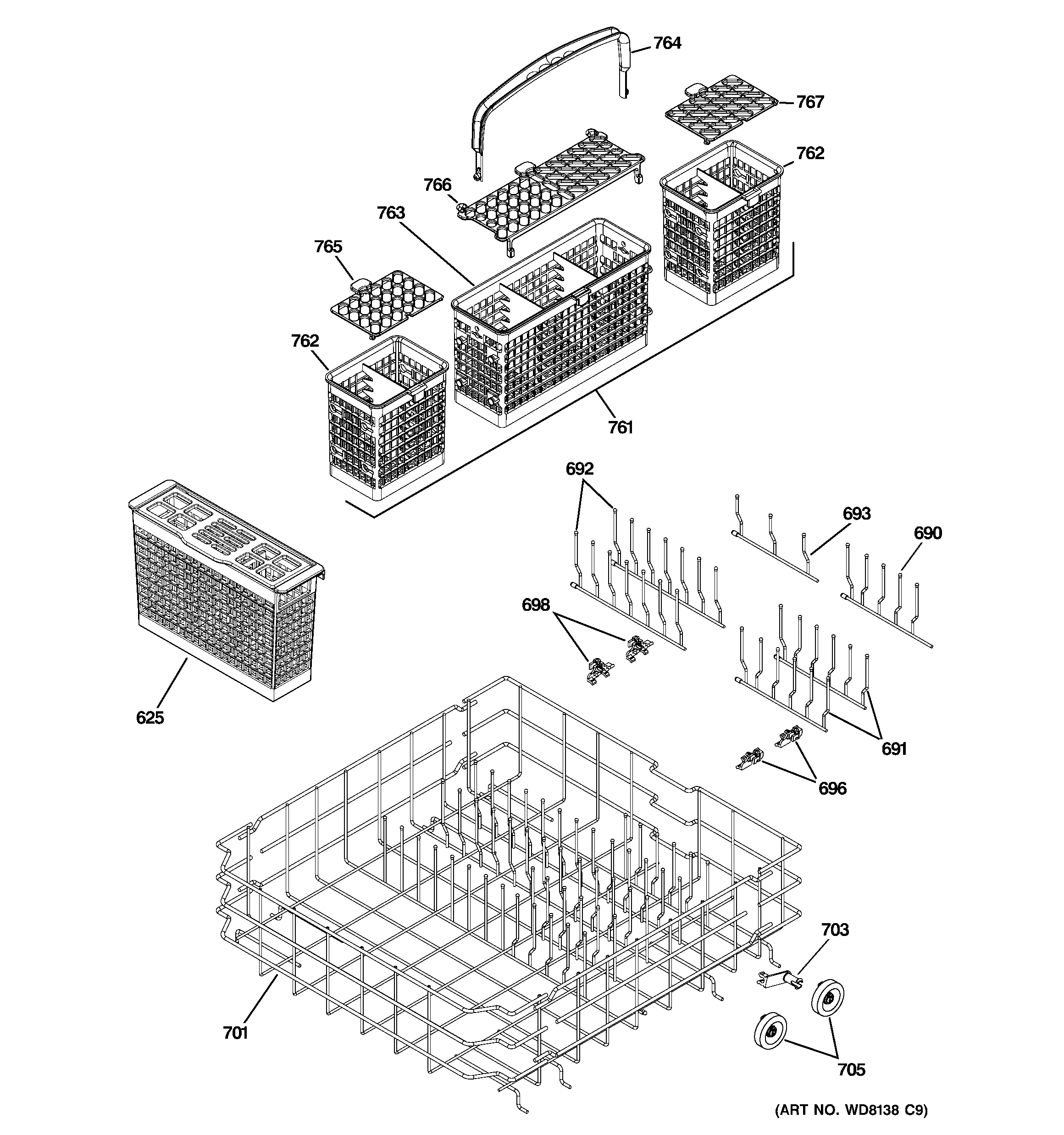 764
767
762
766
763
765
762
761
692
693
690
698
625
691
696
703
701
705
(ART NO. WD8138 C9)