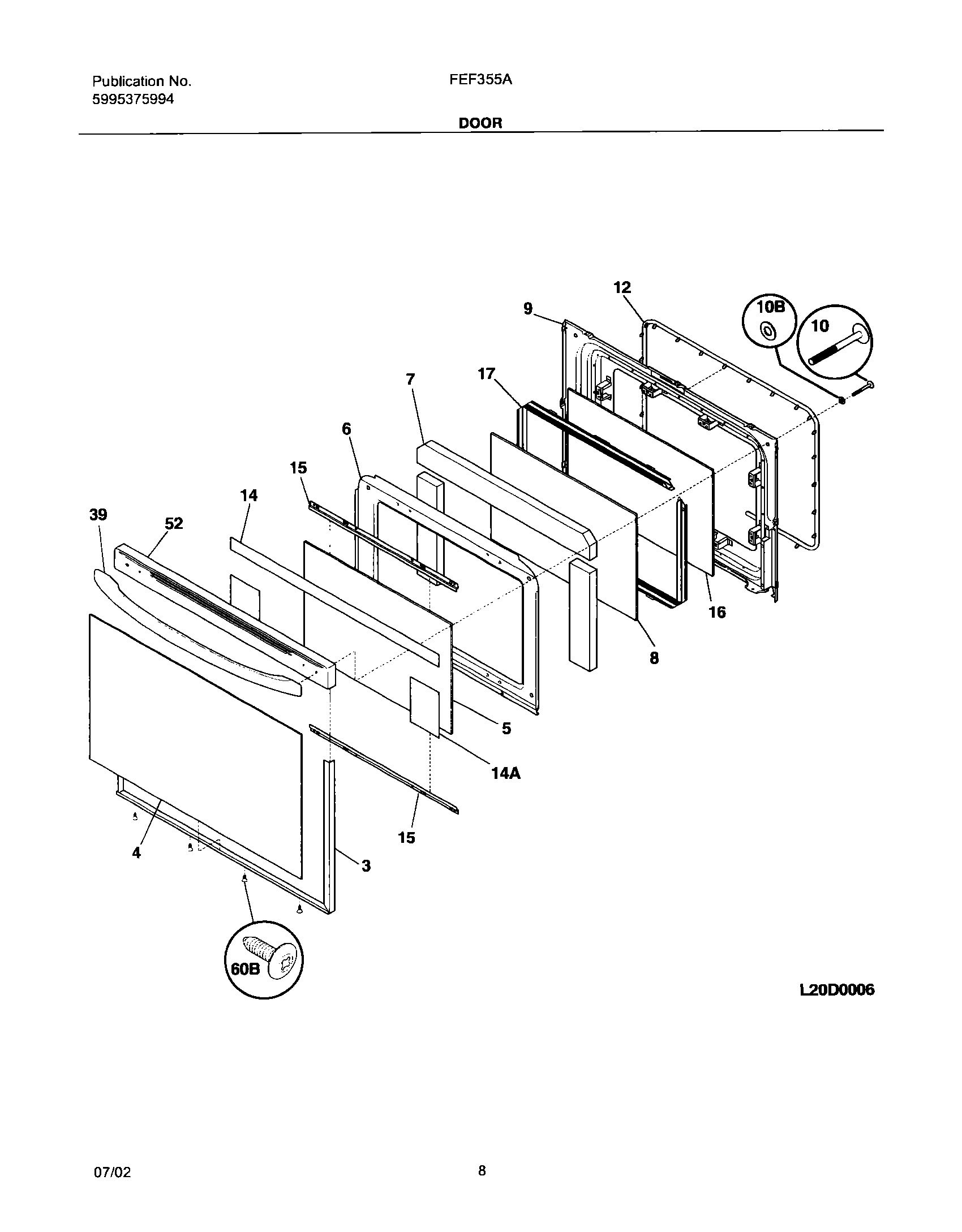 Publication No.
5995375994

FEF355A

DOOR

12
9
10B
10
7
17
6
15
14
39
52
16
8
5
14A
15
4
3
60B

L20D0006

07/02

8