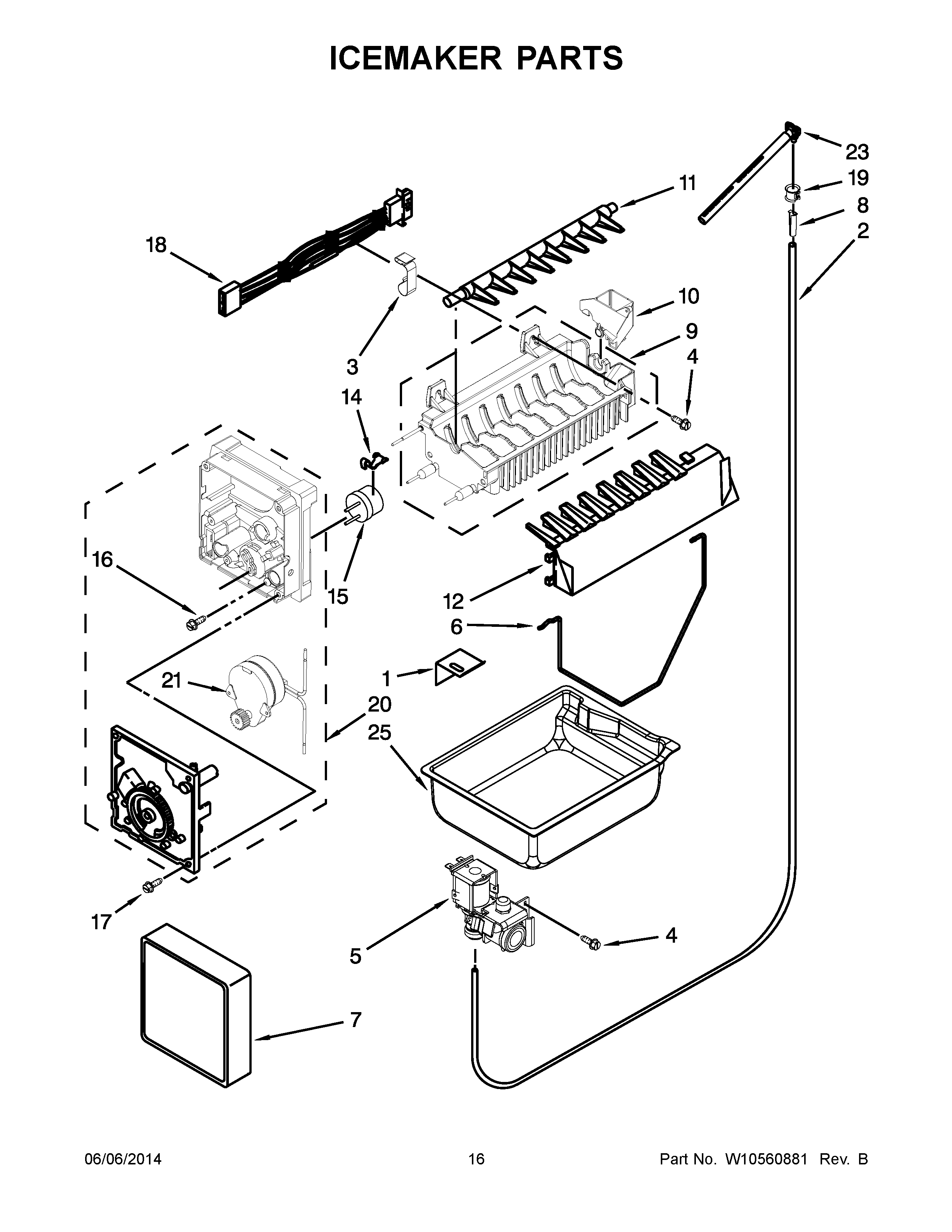 ICEMAKER PARTS

23
19
8
2
11
18
10
9
4
3
14
16
15
12
6
1
21
20
25
17
5
4
7

06/06/2014 16 Part No. W10560881 Rev. B